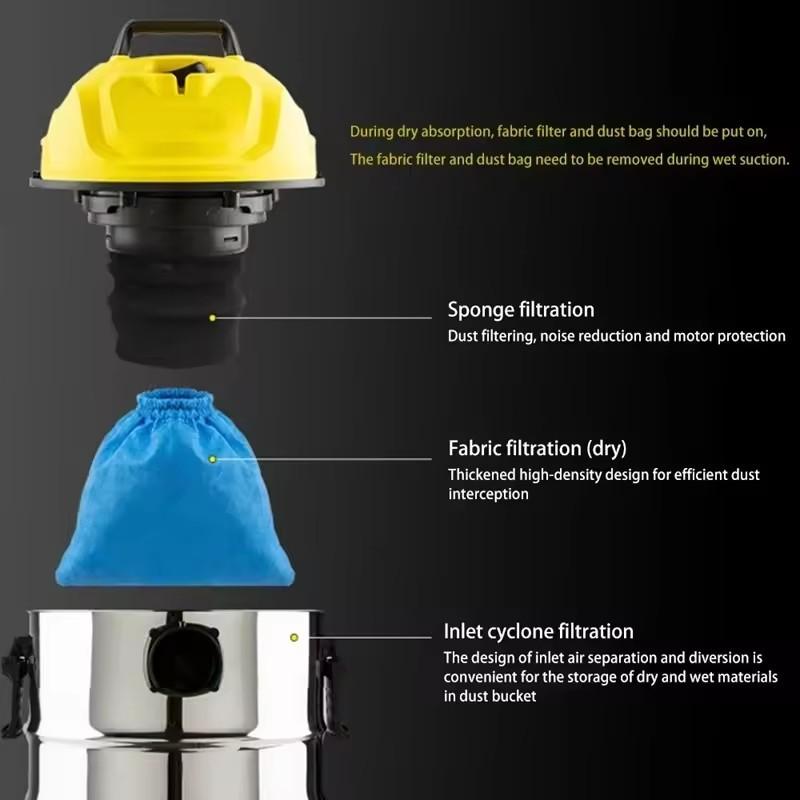 During dry absorption, fabric filter and dust bag should be put on,
The fabric filter and dust bag need to be removed during wet suction.

Sponge filtration
Dust filtering, noise reduction and motor protection

Fabric filtration (dry)
Thickened high-density design for efficient dust interception

Inlet cyclone filtration
The design of inlet air separation and diversion is convenient for the storage of dry and wet materials in dust bucket