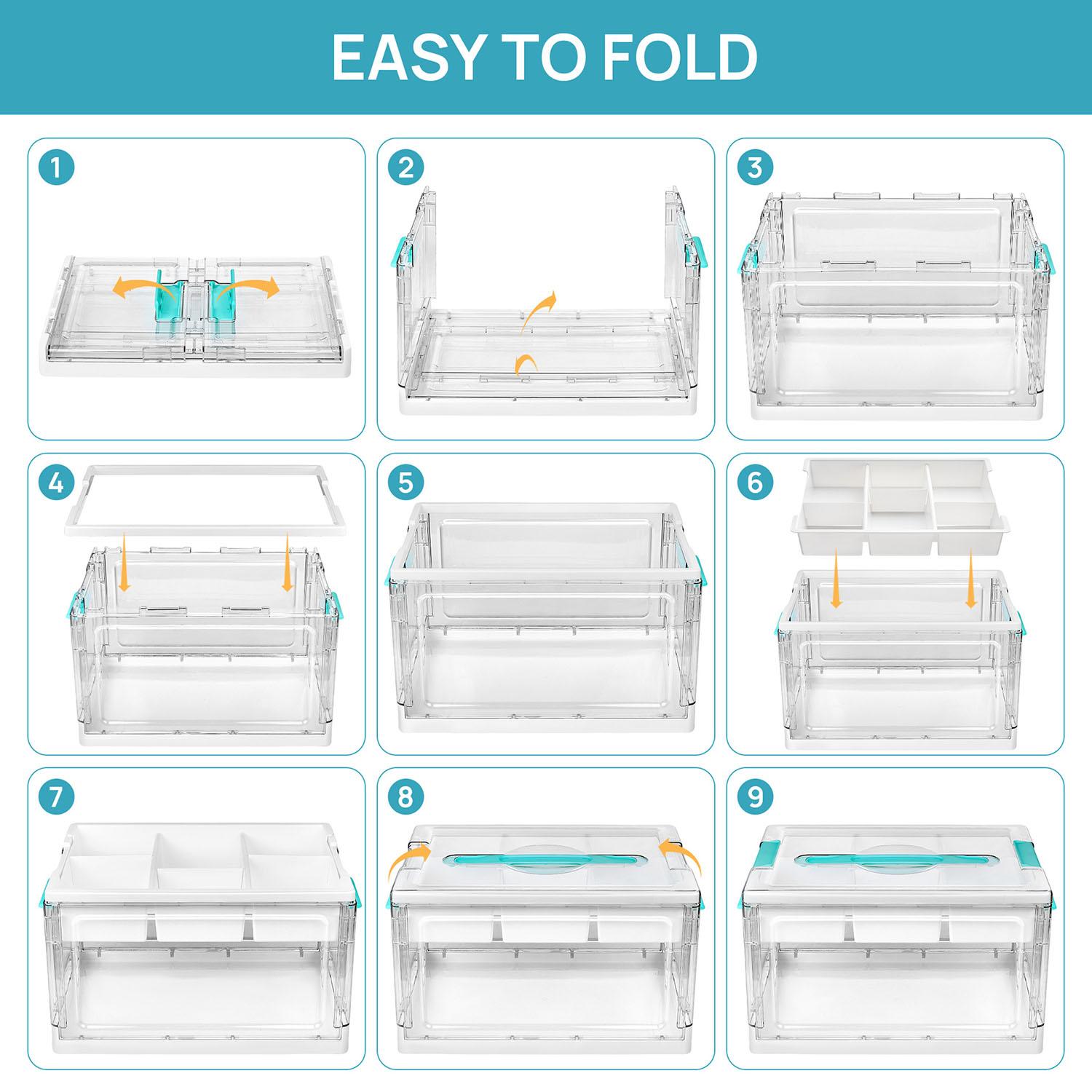 EASY TO FOLD

1

2

3

4

5

6

7

8

9