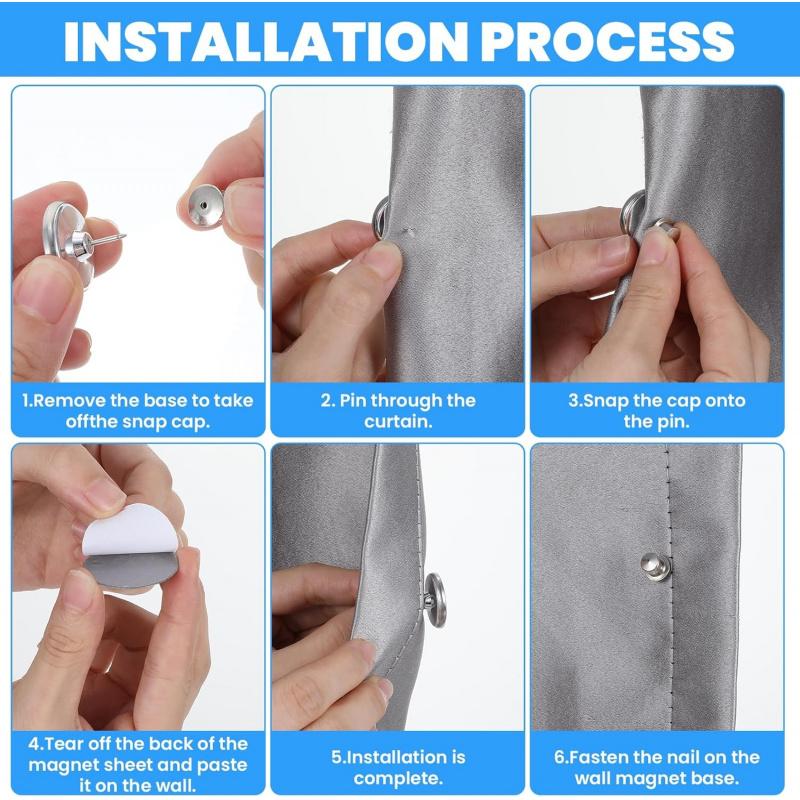 INSTALLATION PROCESS

1.Remove the base to take offthe snap cap.

2. Pin through the curtain.

3.Snap the cap onto the pin.

4.Tear off the back of the magnet sheet and paste it on the wall.

5.Installation is complete.

6.Fasten the nail on the wall magnet base.