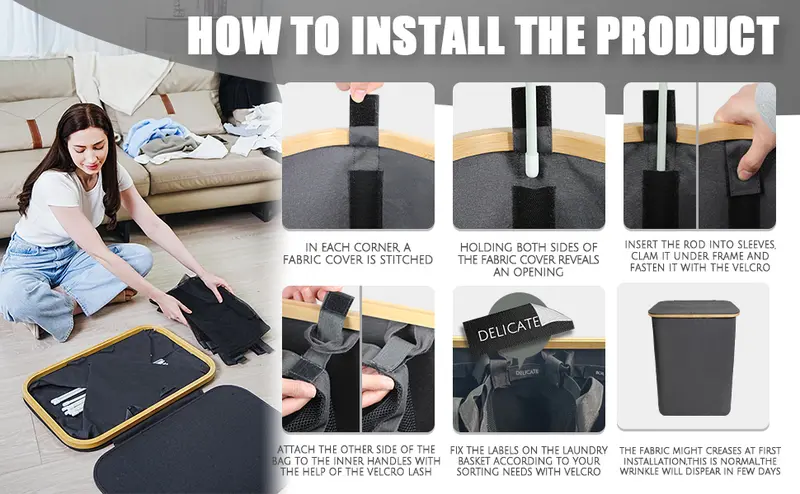 HOW TO INSTALL THE PRODUCT

IN EACH CORNER A FABRIC COVER IS STITCHED

HOLDING BOTH SIDES OF THE FABRIC COVER REVEALS AN OPENING

INSERT THE ROD INTO SLEEVES, CLAM IT UNDER FRAME AND FASTEN IT WITH THE VELCRO

DELICATE

DELICATE

ATTACH THE OTHER SIDE OF THE BAG TO THE INNER HANDLES WITH THE HELP OF THE VELCRO LASH

FIX THE LABELS ON THE LAUNDRY BASKET ACCORDING TO YOUR SORTING NEEDS WITH VELCRO

THE FABRIC MIGHT CREASES AT FIRST INSTALLATION,THIS IS NORMAL.THE WRINKLE WILL DISPEAR IN FEW DAYS