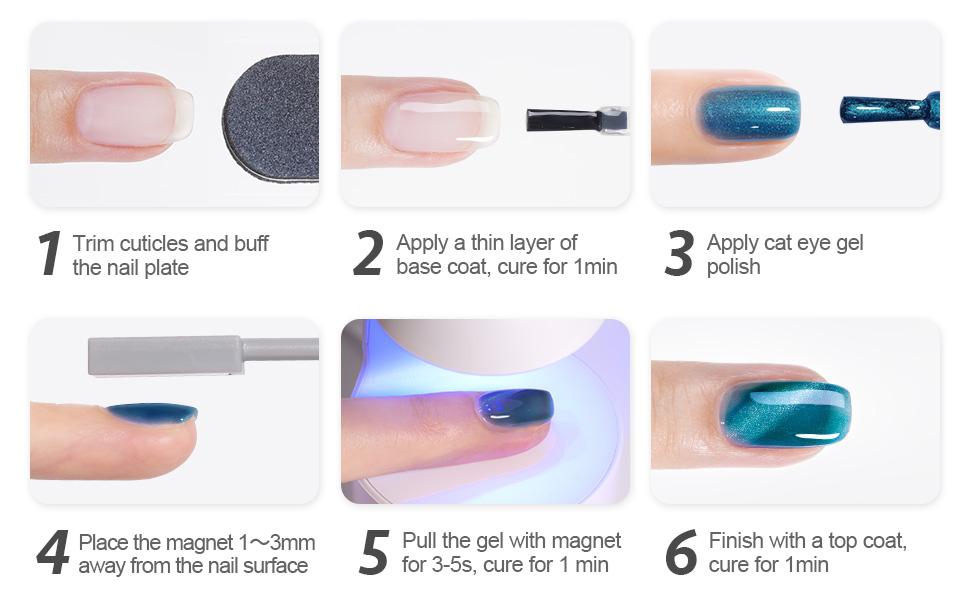 1 Trim cuticles and buff the nail plate

2 Apply a thin layer of base coat, cure for 1min

3 Apply cat eye gel polish

4 Place the magnet 1～3mm away from the nail surface

5 Pull the gel with magnet for 3-5s, cure for 1 min

6 Finish with a top coat, cure for 1min