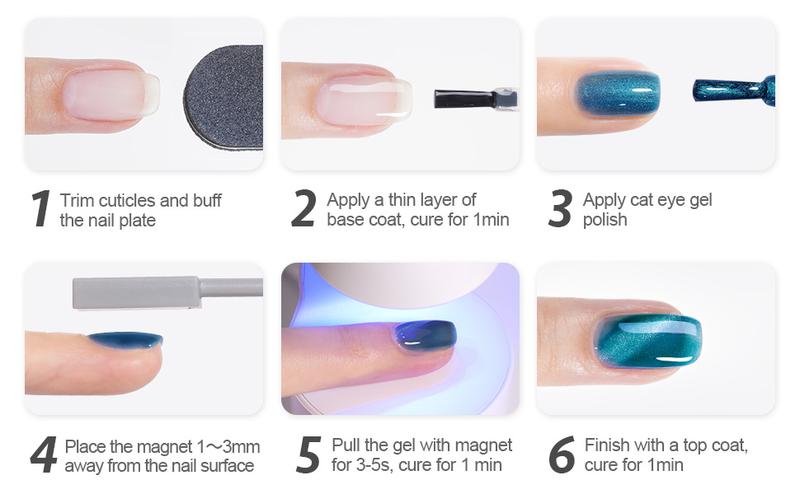 1 Trim cuticles and buff the nail plate

2 Apply a thin layer of base coat, cure for 1min

3 Apply cat eye gel polish

4 Place the magnet 1～3mm away from the nail surface

5 Pull the gel with magnet for 3-5s, cure for 1 min

6 Finish with a top coat, cure for 1min