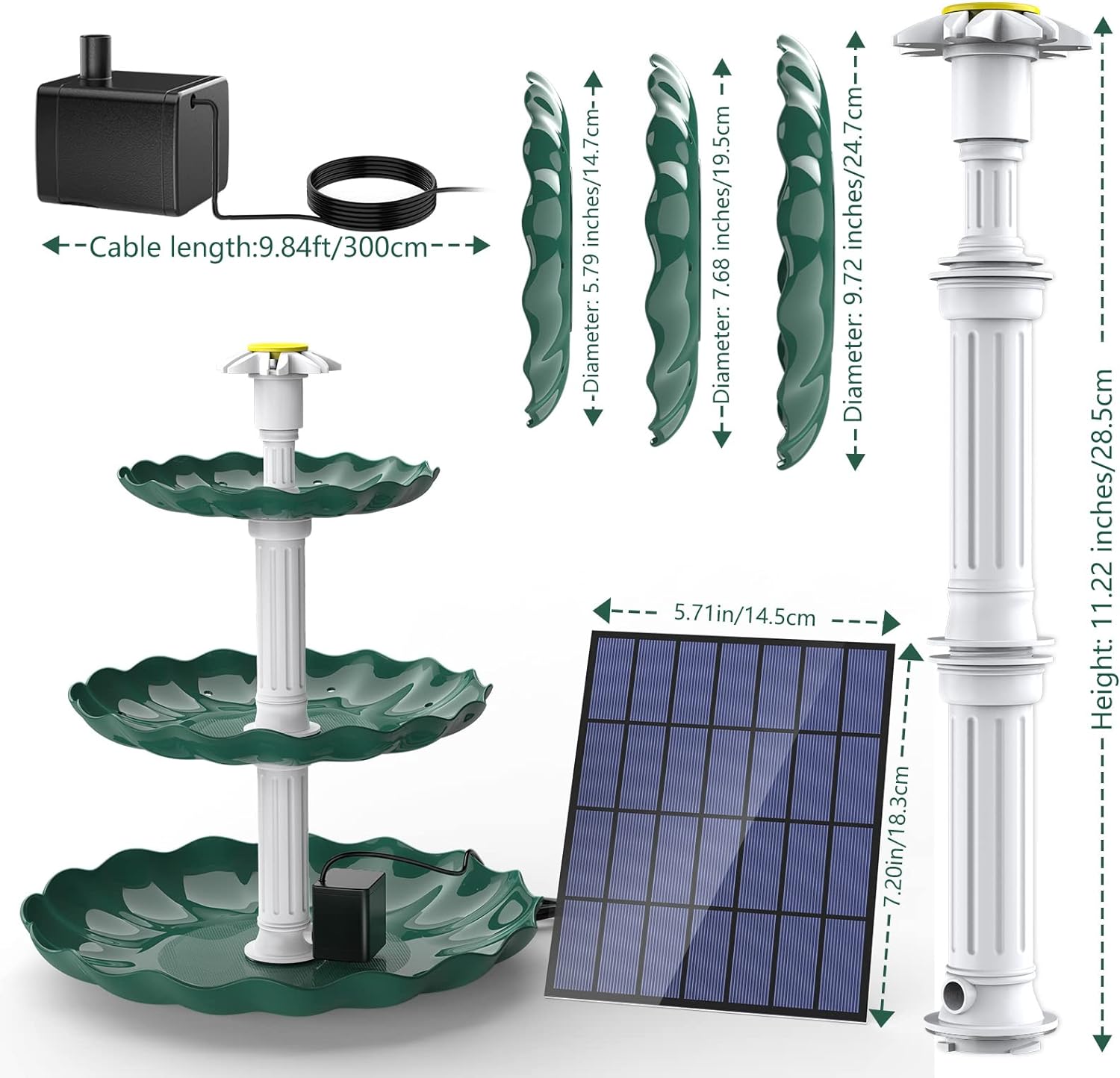 Cable length:9.84ft/300cm

Diameter: 5.79 inches/14.7cm

Diameter: 7.68 inches/19.5cm

Diameter: 9.72 inches/24.7cm

Height: 11.22 inches/28.5cm

5.71in/14.5cm

7.20in/18.3cm