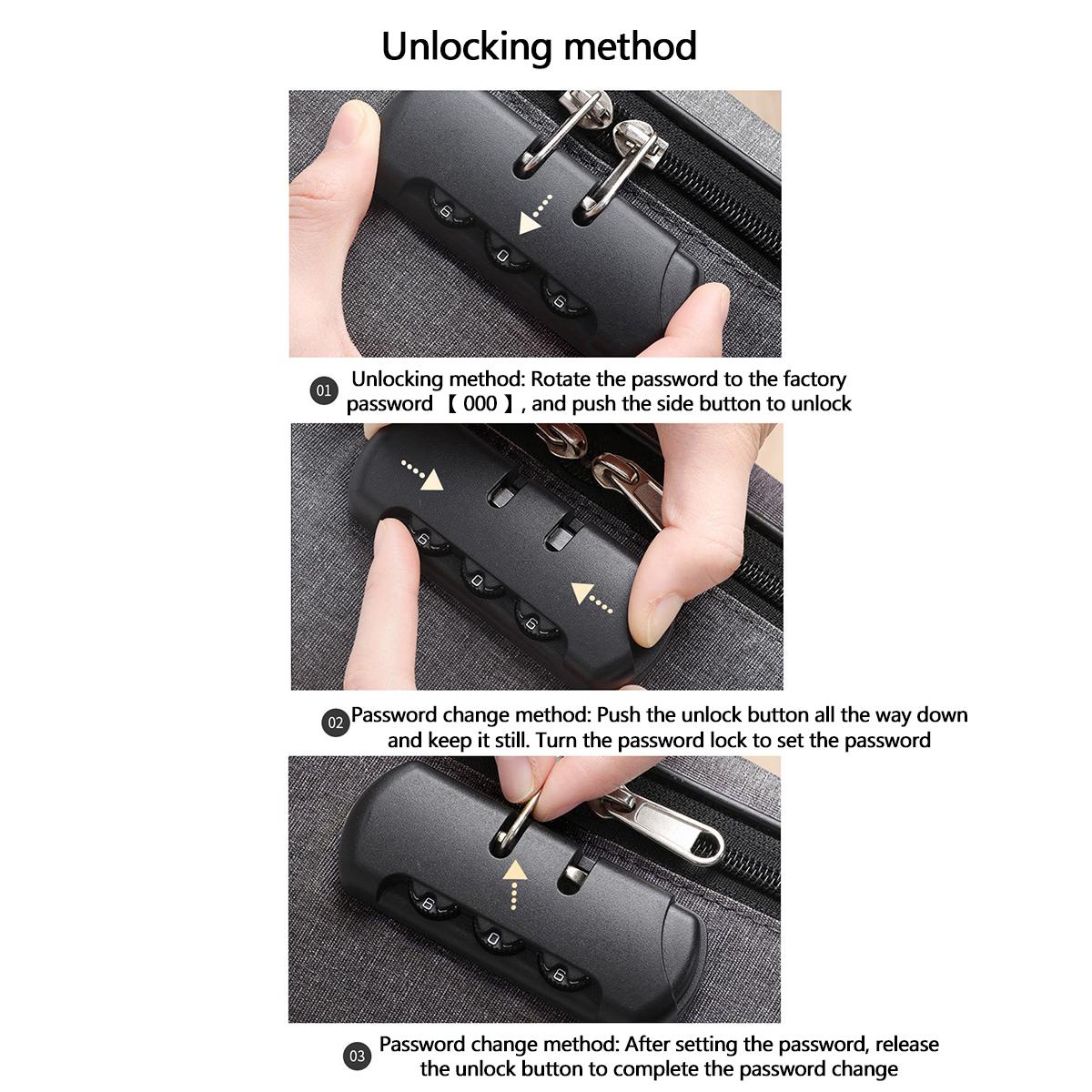 Unlocking method

01 Unlocking method: Rotate the password to the factory password 【 000 】, and push the side button to unlock

02 Password change method: Push the unlock button all the way down and keep it still. Turn the password lock to set the password

03 Password change method: After setting the password, release the unlock button to complete the password change