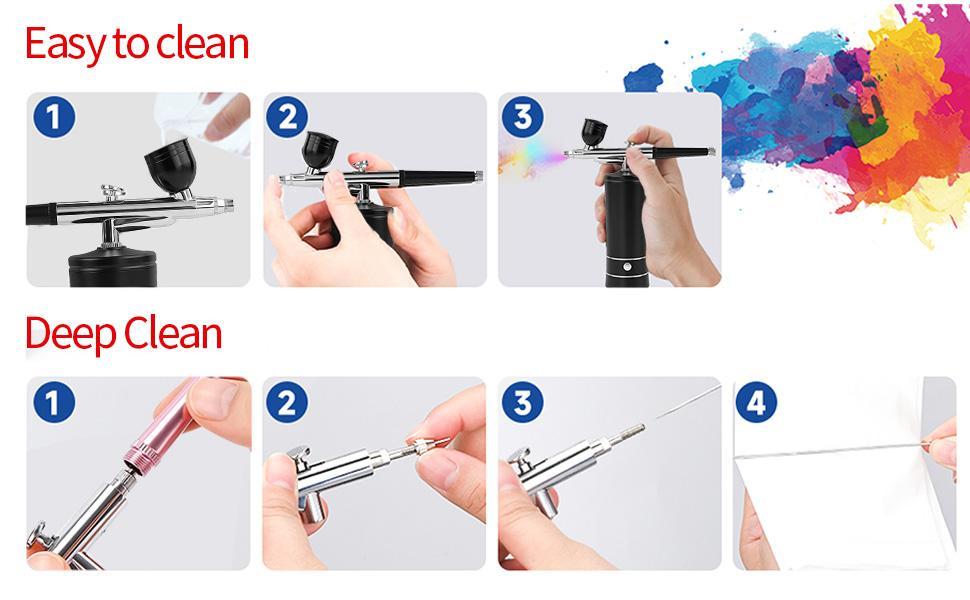 Easy to clean

1

2

3

Deep Clean

1

2

3

4