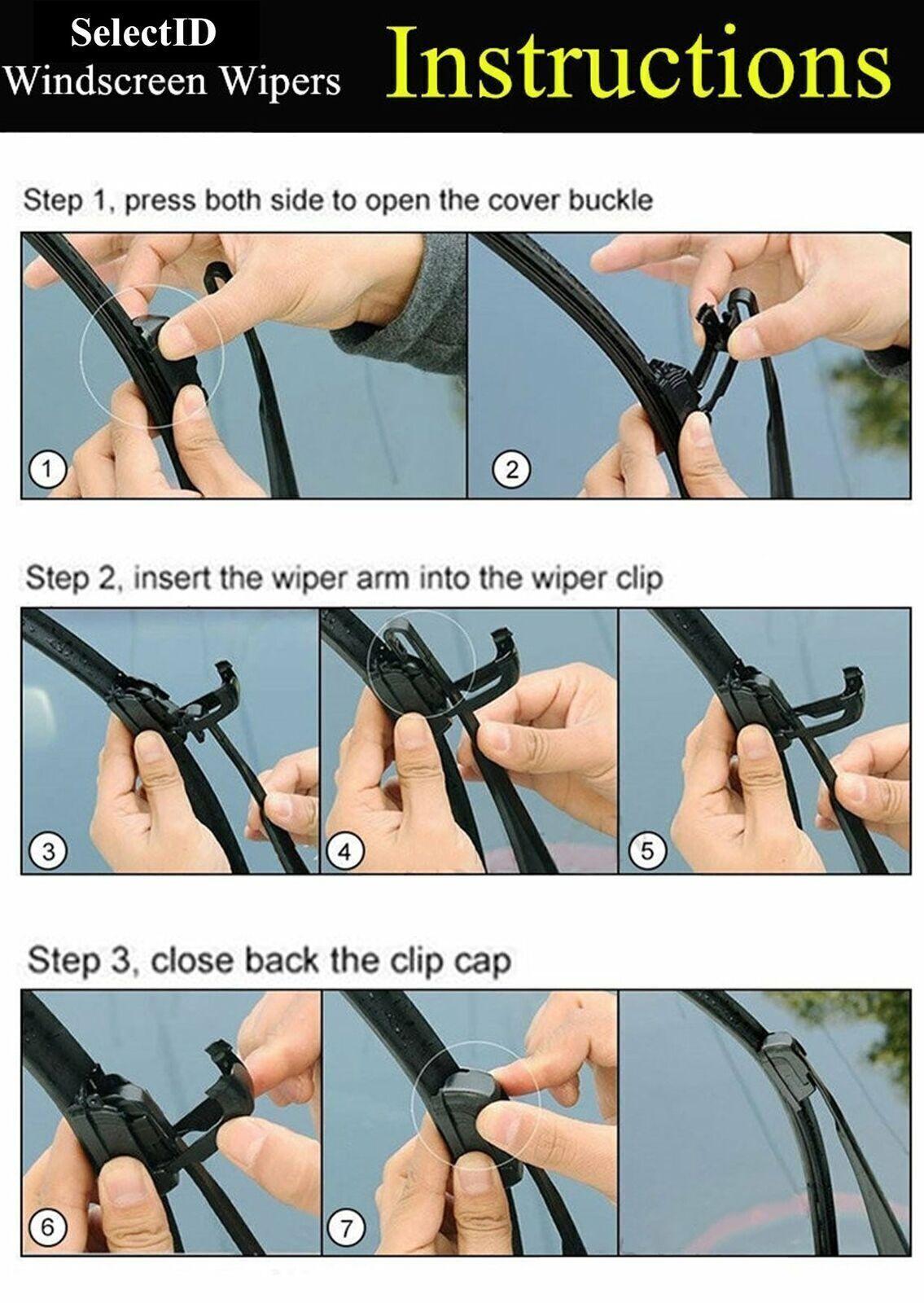 SelectID
Windscreen Wipers

Instructions

Step 1, press both side to open the cover buckle

1

2

Step 2, insert the wiper arm into the wiper clip

3

4

5

Step 3, close back the clip cap

6

7