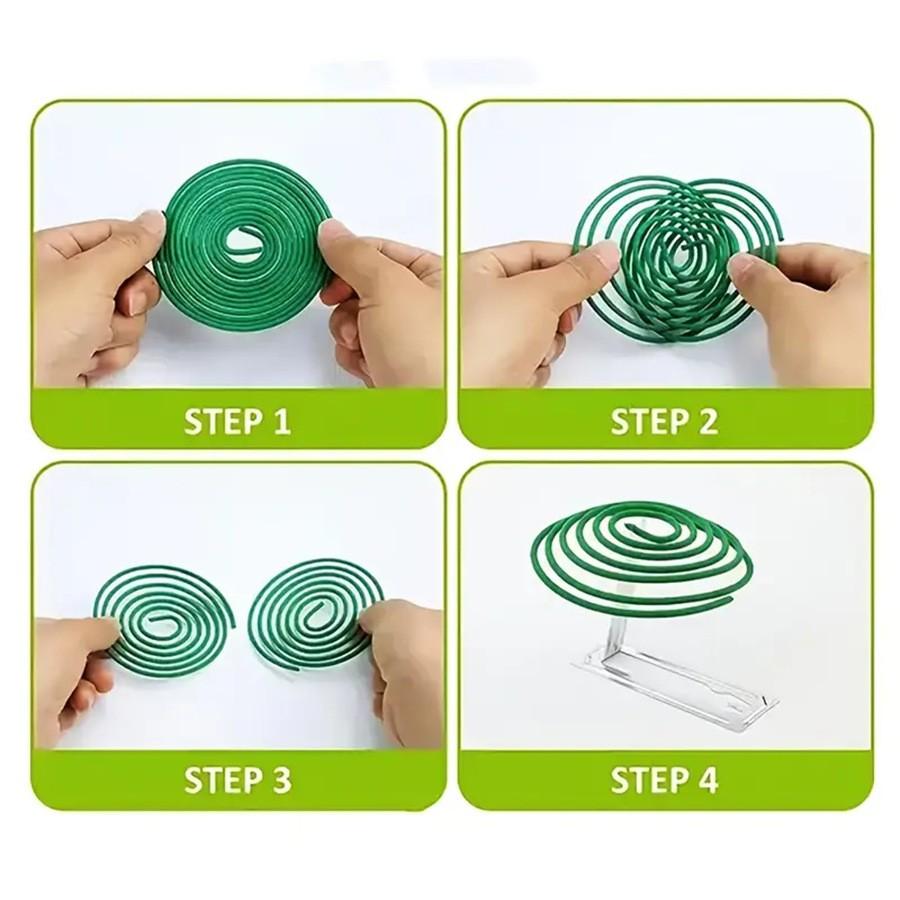 STEP 1

STEP 2

STEP 3

STEP 4