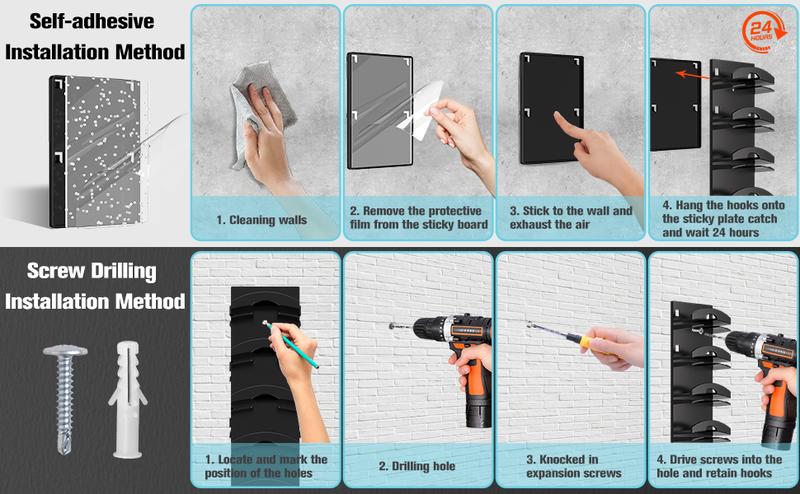 Self-adhesive Installation Method

24 HOURS

1. Cleaning walls

2. Remove the protective film from the sticky board

3. Stick to the wall and exhaust the air

4. Hang the hooks onto the sticky plate catch and wait 24 hours

Screw Drilling Installation Method

1. Locate and mark the position of the holes

2. Drilling hole

3. Knocked in expansion screws

4. Drive screws into the hole and retain hooks