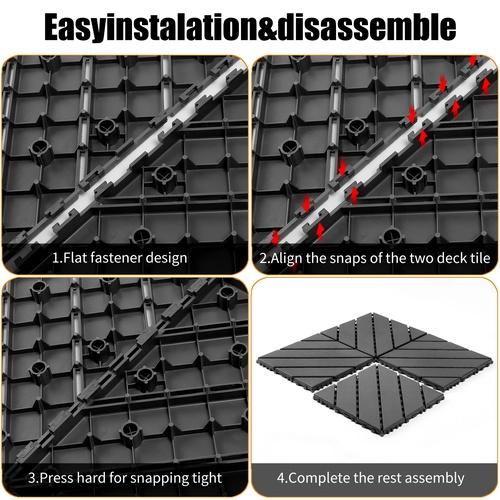 Easyinstalation&disassemble

1.Flat fastener design

2.Align the snaps of the two deck tile

3.Press hard for snapping tight

4.Complete the rest assembly