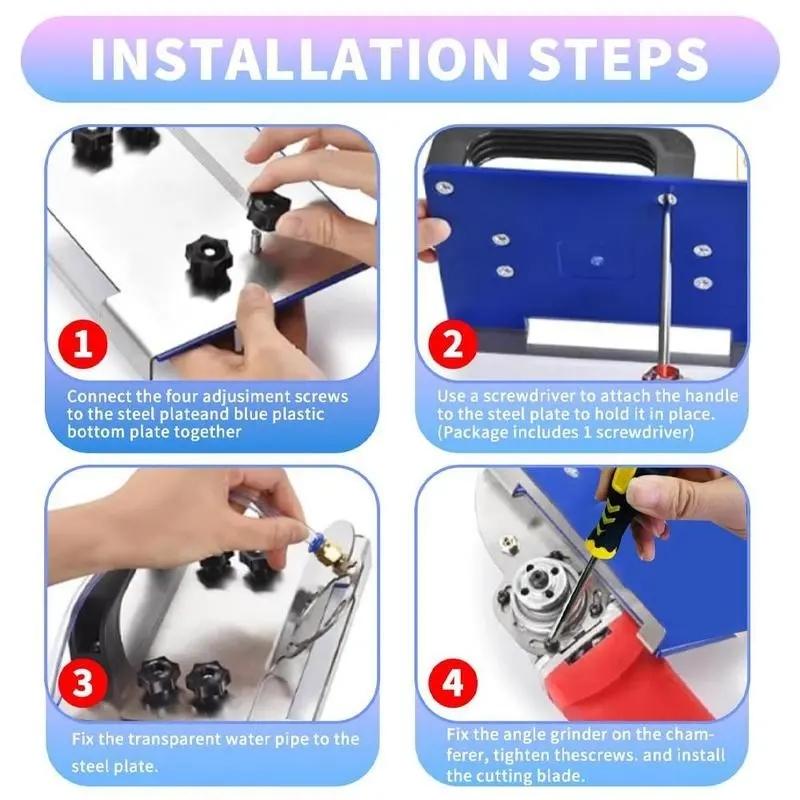 INSTALLATION STEPS

1

Connect the four adjusiment screws to the steel plateand blue plastic bottom plate together

2

Use a screwdriver to attach the handle to the steel plate to hold it in place. (Package includes 1 screwdriver)

3

Fix the transparent water pipe to the steel plate.

4

Fix the angle grinder on the chamferer, tighten thescrews. and install the cutting blade.