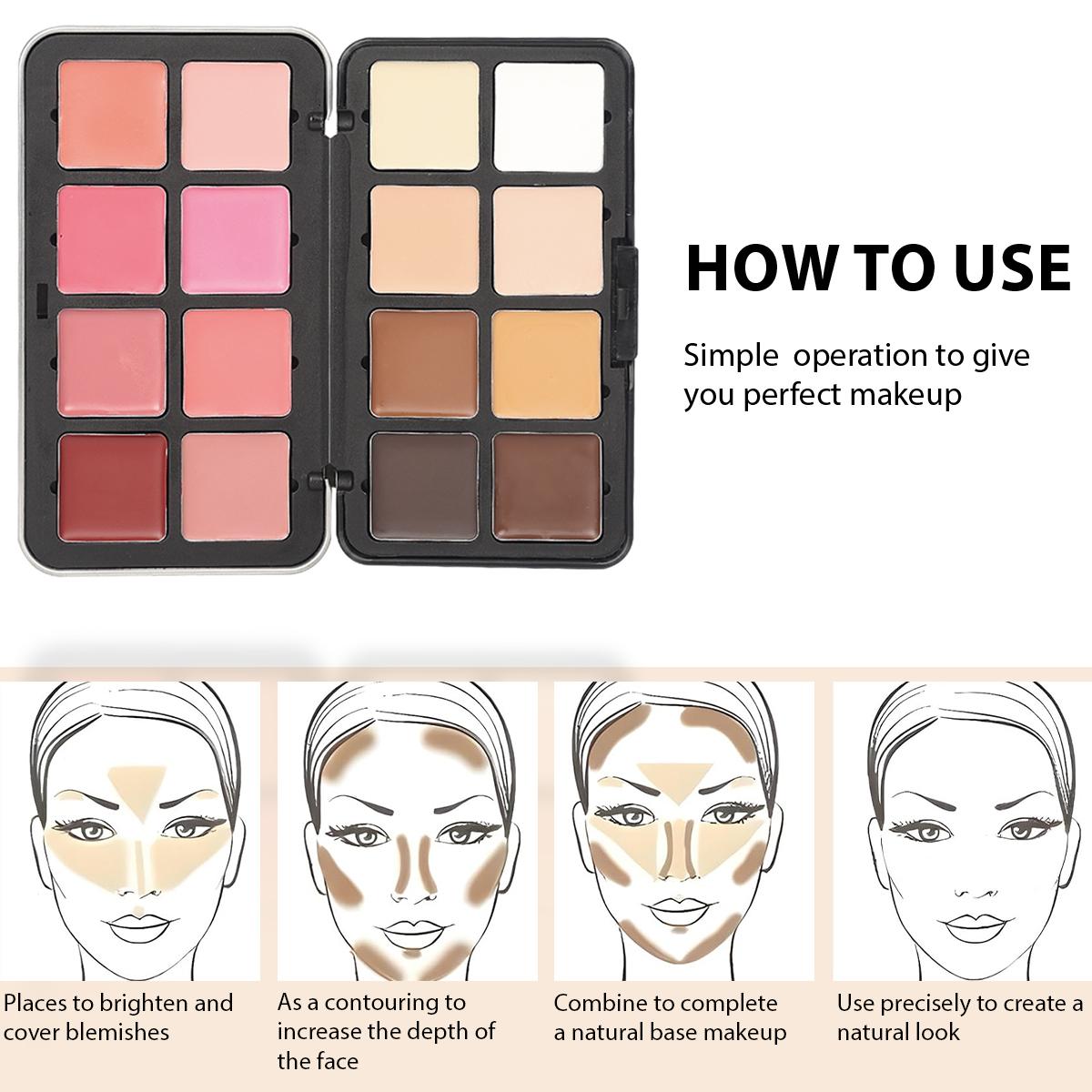 HOW TO USE

Simple  operation to give you perfect makeup

Places to brighten and cover blemishes

As a contouring to increase the depth of the face

Combine to complete a natural base makeup

Use precisely to create a natural look