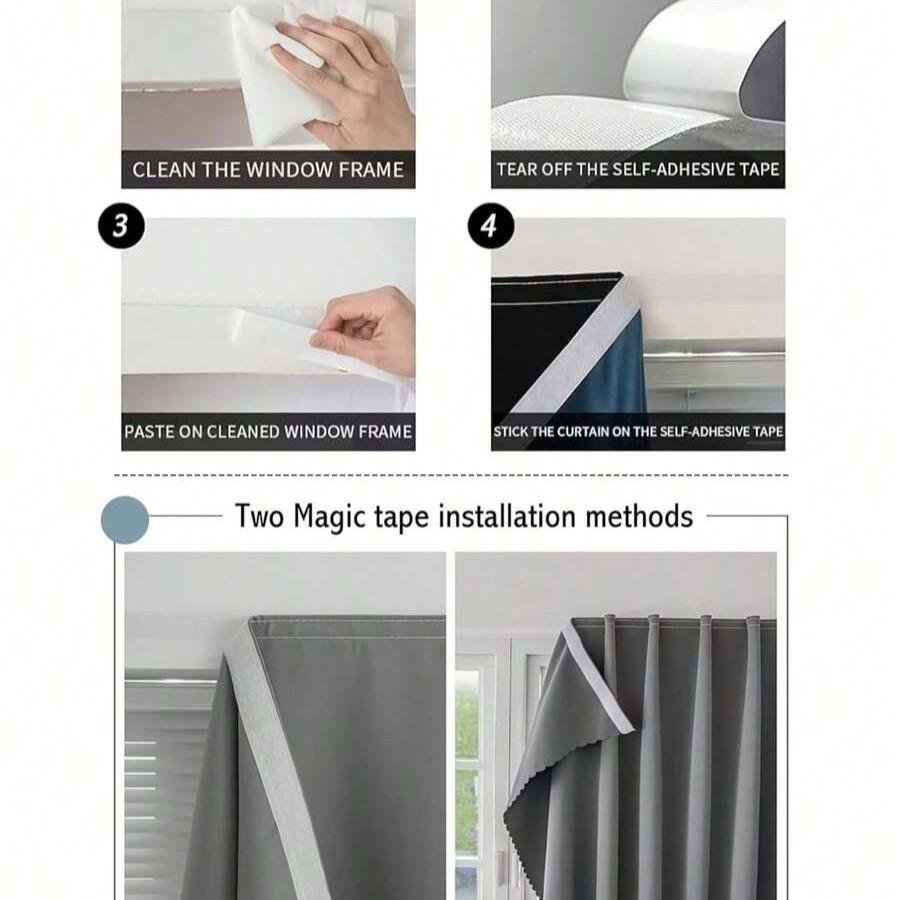 CLEAN THE WINDOW FRAME

TEAR OFF THE SELF-ADHESIVE TAPE

3

PASTE ON CLEANED WINDOW FRAME

4

STICK THE CURTAIN ON THE SELF-ADHESIVE TAPE

Two Magic tape installation methods