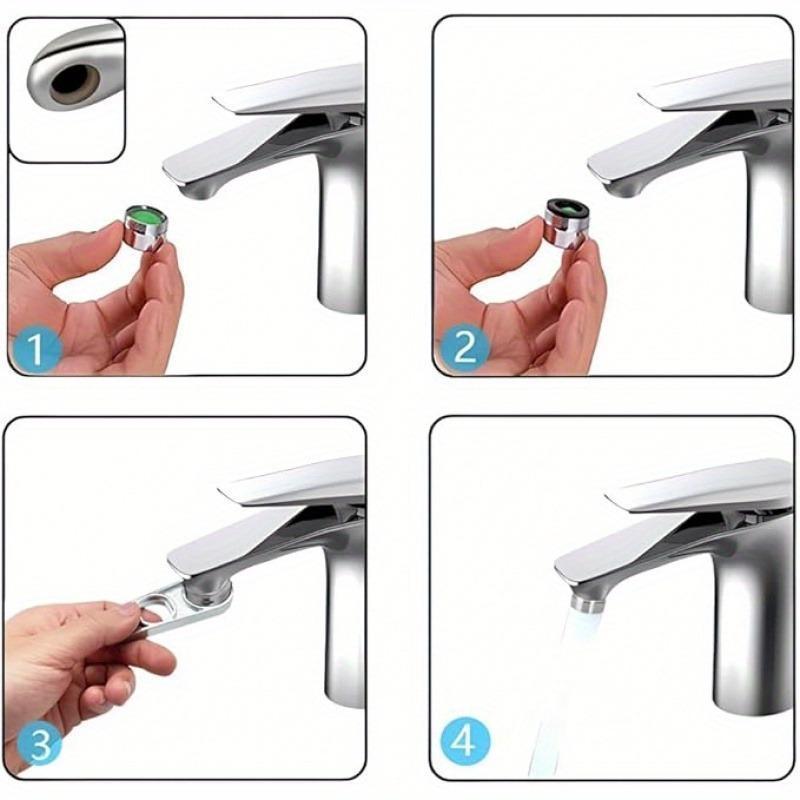 1

2

3

4