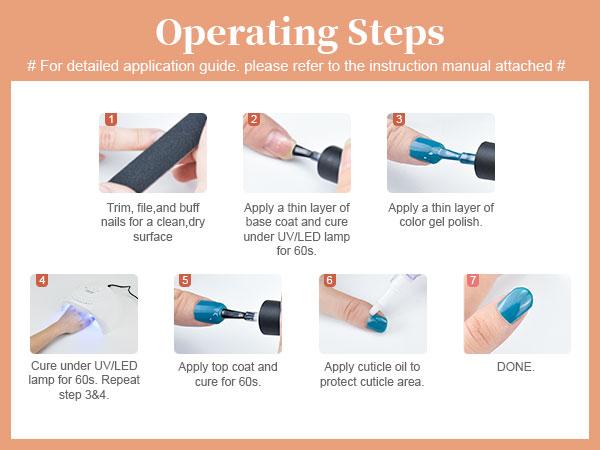 Operating Steps

# For detailed application guide. please refer to the instruction manual attached #

1

Trim, file,and buff nails for a clean,dry surface

2

Apply a thin layer of base coat and cure under UV/LED lamp for 60s.

3

Apply a thin layer of color gel polish.

4

Cure under UV/LED lamp for 60s. Repeat step 3&4.

5

Apply top coat and cure for 60s.

6

Apply cuticle oil to protect cuticle area.

7

DONE.