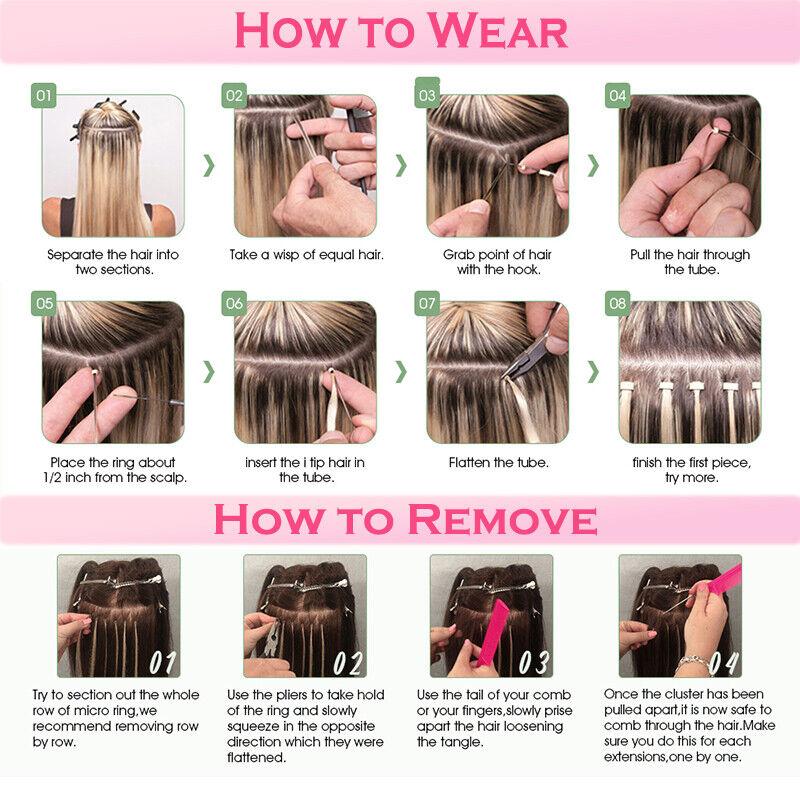 HOW TO WEAR

01
Separate the hair into two sections.

02
Take a wisp of equal hair.

03
Grab point of hair with the hook.

04
Pull the hair through the tube.

05
Place the ring about 1/2 inch from the scalp.

06
insert the i tip hair in the tube.

07
Flatten the tube.

08
finish the first piece, try more.

HOW TO REMOVE

01
Try to section out the whole row of micro ring,we recommend removing row by row.

02
Use the pliers to take hold of the ring and slowly squeeze in the opposite direction which they were flattened.

03
Use the tail of your comb or your fingers,slowly prise apart the hair loosening the tangle.

04
Once the cluster has been pulled apart,it is now safe to comb through the hair.Make sure you do this for each extensions,one by one.