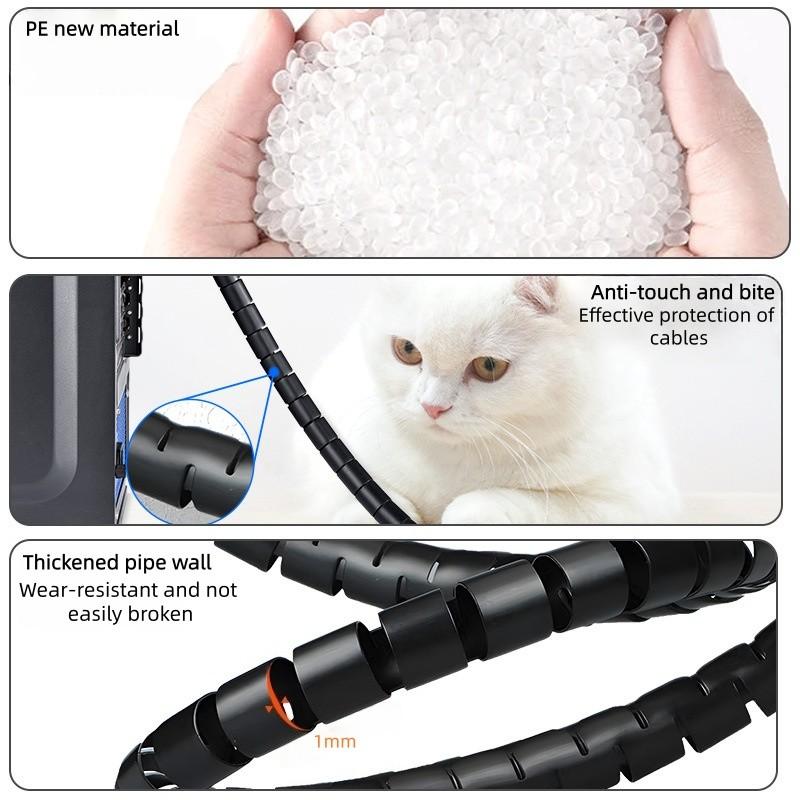 PE new material

Anti-touch and bite
Effective protection of cables

Thickened pipe wall
Wear-resistant and not easily broken

1mm