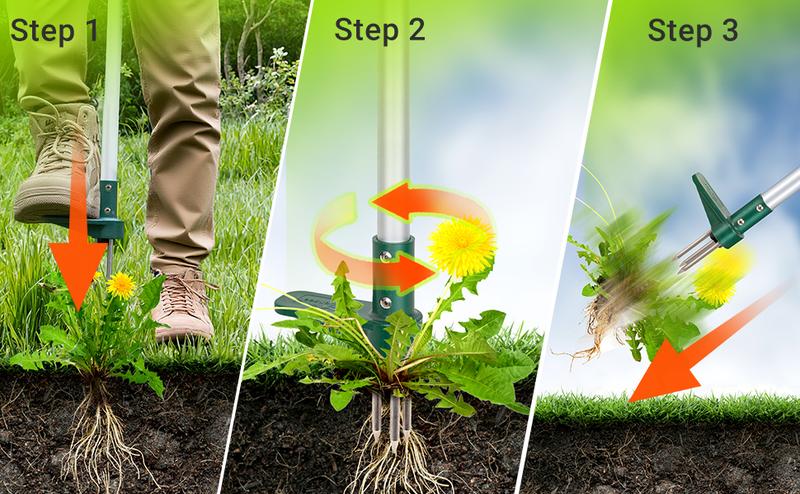 Step 1

Step 2

Step 3