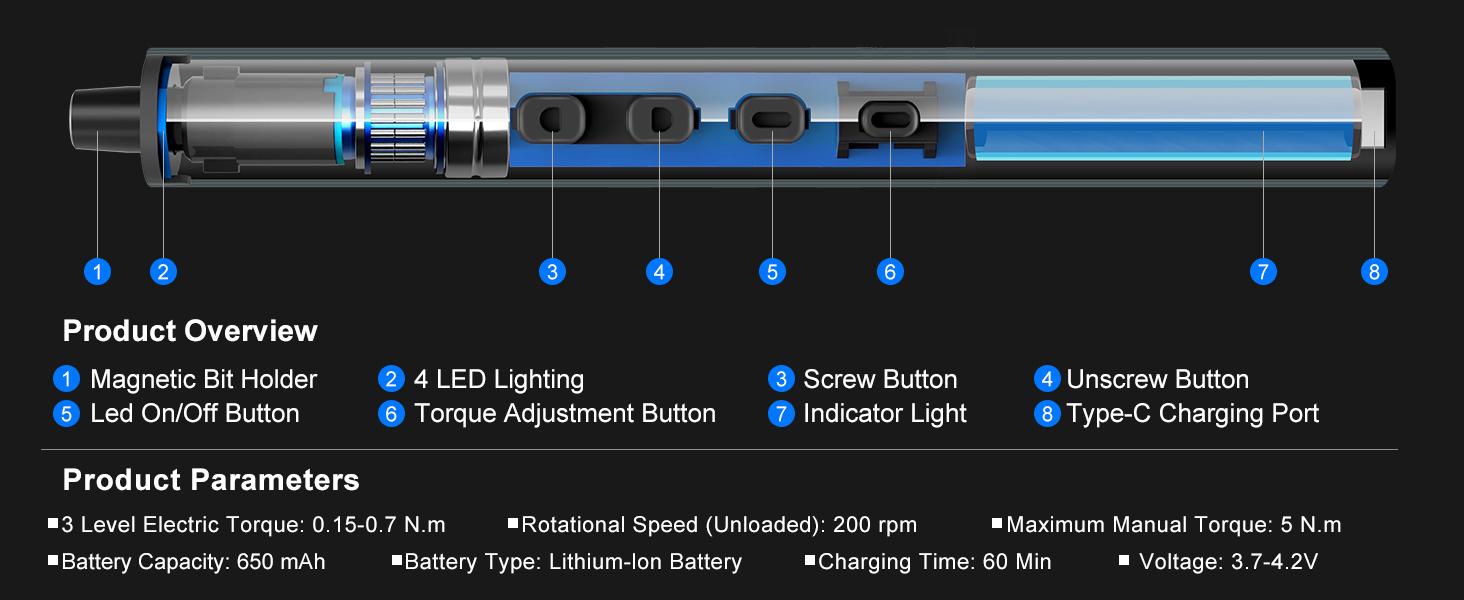 1 2 3 4 5 6 7 8

Product Overview

1 Magnetic Bit Holder
2 4 LED Lighting
3 Screw Button
4 Unscrew Button
5 Led On/Off Button
6 Torque Adjustment Button
7 Indicator Light
8 Type-C Charging Port

Product Parameters

■3 Level Electric Torque: 0.15-0.7 N.m
■Rotational Speed (Unloaded): 200 rpm
■Maximum Manual Torque: 5 N.m
■Battery Capacity: 650 mAh
■Battery Type: Lithium-Ion Battery
■Charging Time: 60 Min
■ Voltage: 3.7-4.2V