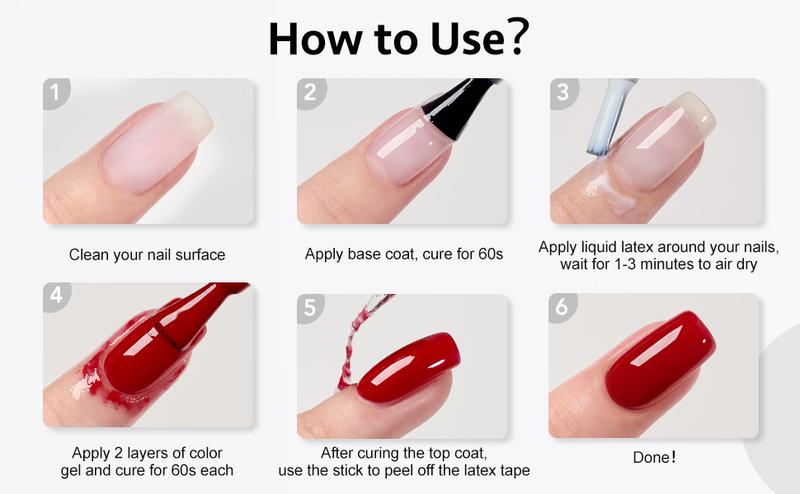 How to Use?

1

Clean your nail surface

2

Apply base coat, cure for 60s

3

Apply liquid latex around your nails, wait for 1-3 minutes to air dry

4

Apply 2 layers of color gel and cure for 60s each

5

After curing the top coat, use the stick to peel off the latex tape

6

Done!