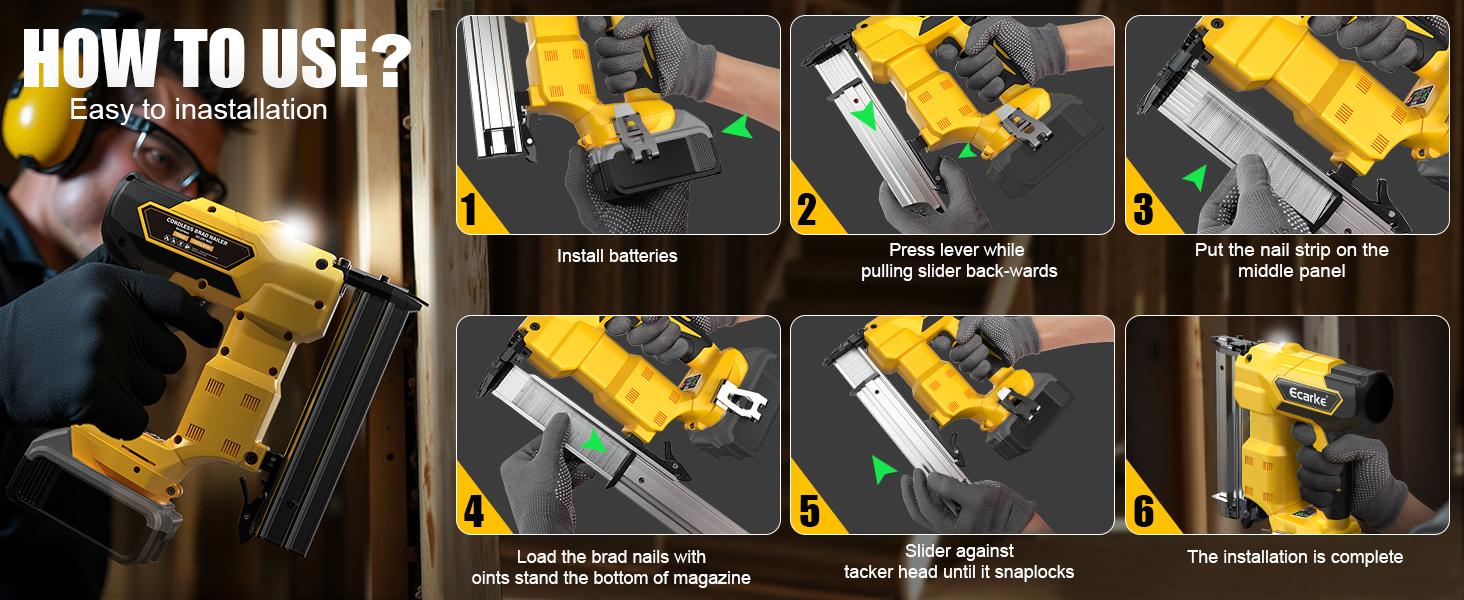 HOW TO USE?
Easy to inastallation

CORDLESS BRAD NAILER

1
Install batteries

2
Press lever while pulling slider back-wards

3
Put the nail strip on the middle panel

4
Load the brad nails with oints stand the bottom of magazine

5
Slider against tacker head until it snaplocks

6
Ecarke
The installation is complete