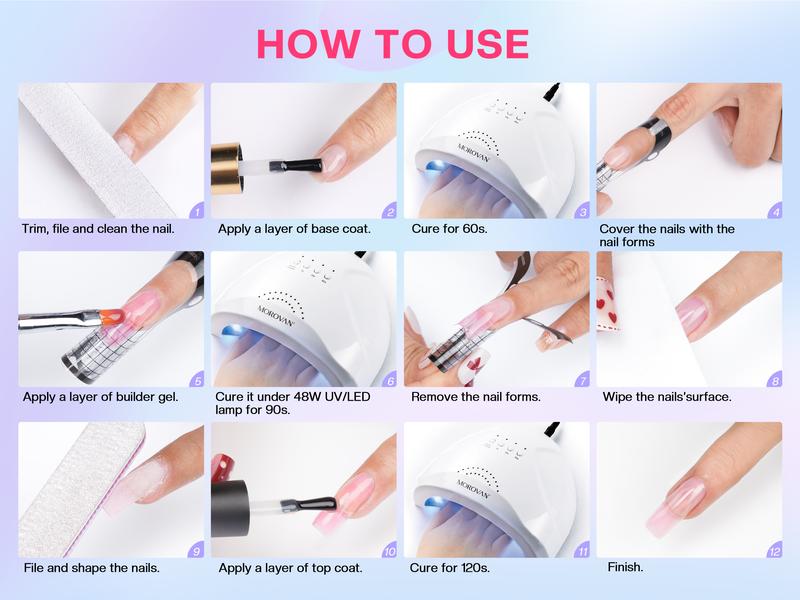 HOW TO USE

1
Trim, file and clean the nail.

2
Apply a layer of base coat.

MOROVAN
3
Cure for 60s.

4
Cover the nails with the nail forms

5
Apply a layer of builder gel.

MOROVAN
6
Cure it under 48W UV/LED lamp for 90s.

7
Remove the nail forms.

8
Wipe the nails'surface.

9
File and shape the nails.

10
Apply a layer of top coat.

MOROVAN
11
Cure for 120s.

12
Finish.