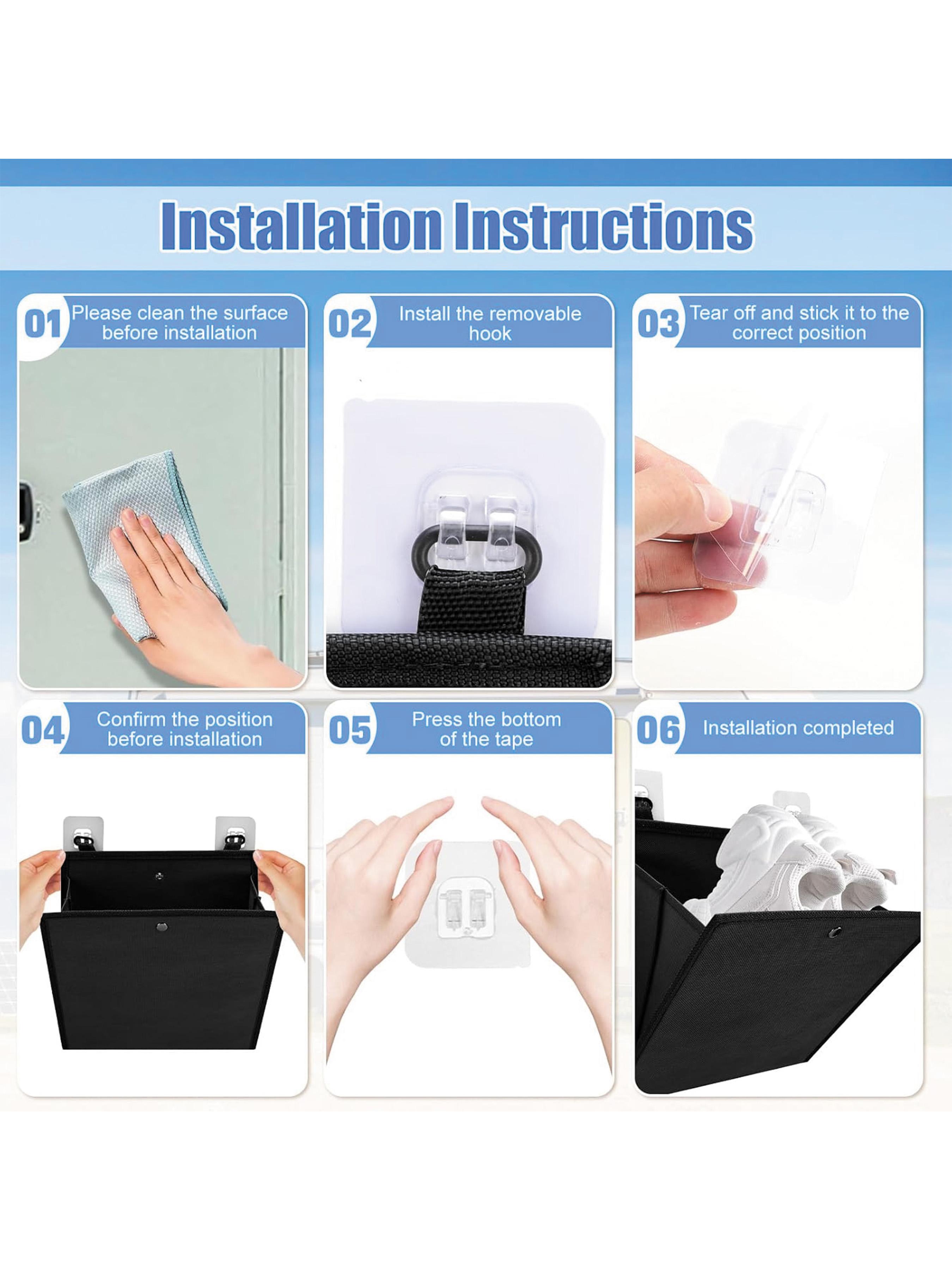 Installation Instructions

01 Please clean the surface before installation

02 Install the removable hook

03 Tear off and stick it to the correct position

04 Confirm the position before installation

05 Press the bottom of the tape

06 Installation completed