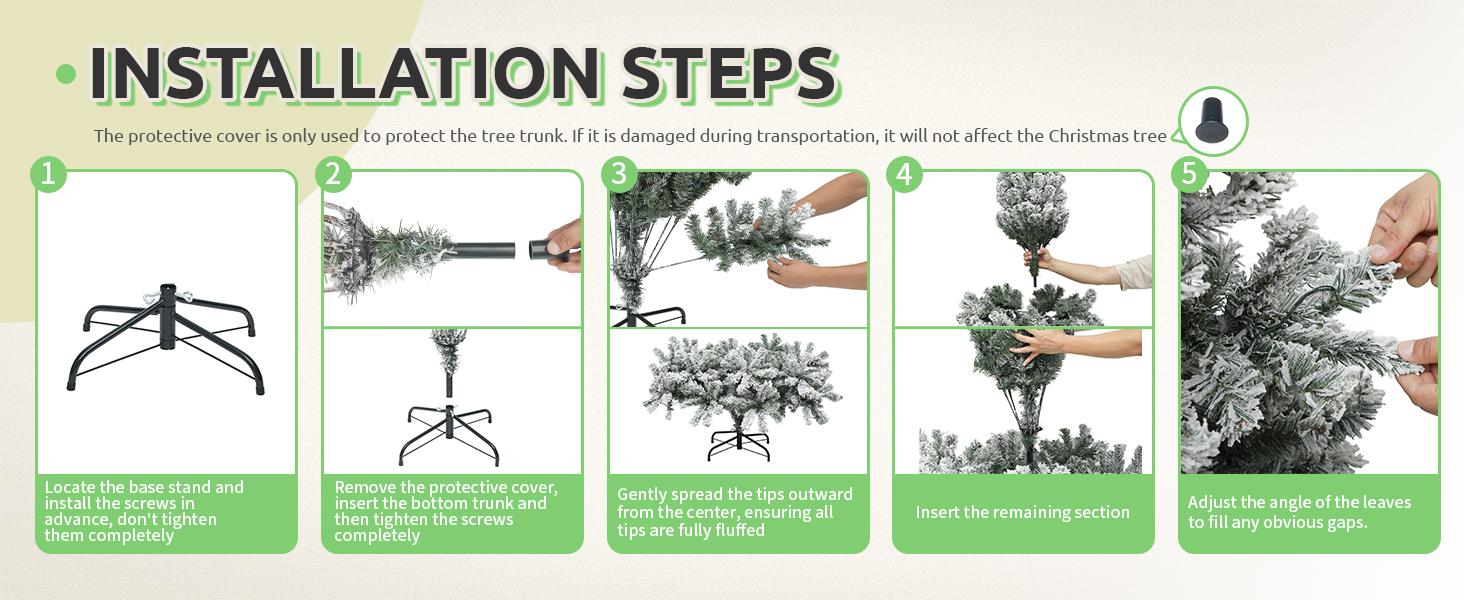 INSTALLATION STEPS

The protective cover is only used to protect the tree trunk. If it is damaged during transportation, it will not affect the Christmas tree

1

Locate the base stand and install the screws in advance, don't tighten them completely

2

Remove the protective cover, insert the bottom trunk and then tighten the screws completely

3

Gently spread the tips outward from the center, ensuring all tips are fully fluffed

4

Insert the remaining section

5

Adjust the angle of the leaves to fill any obvious gaps.