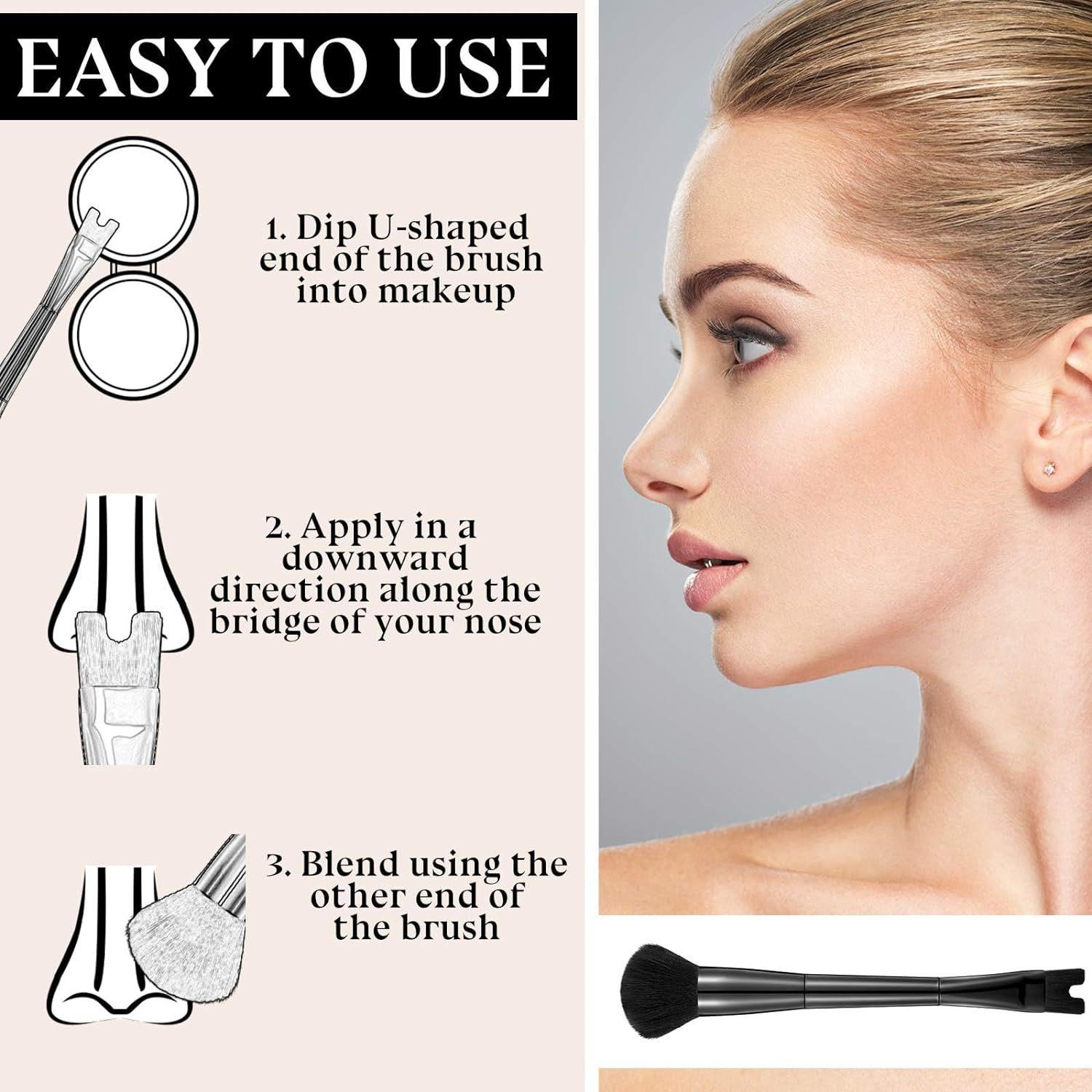 EASY TO USE

1. Dip U-shaped end of the brush into makeup

2. Apply in a downward direction along the bridge of your nose

3. Blend using the other end of the brush