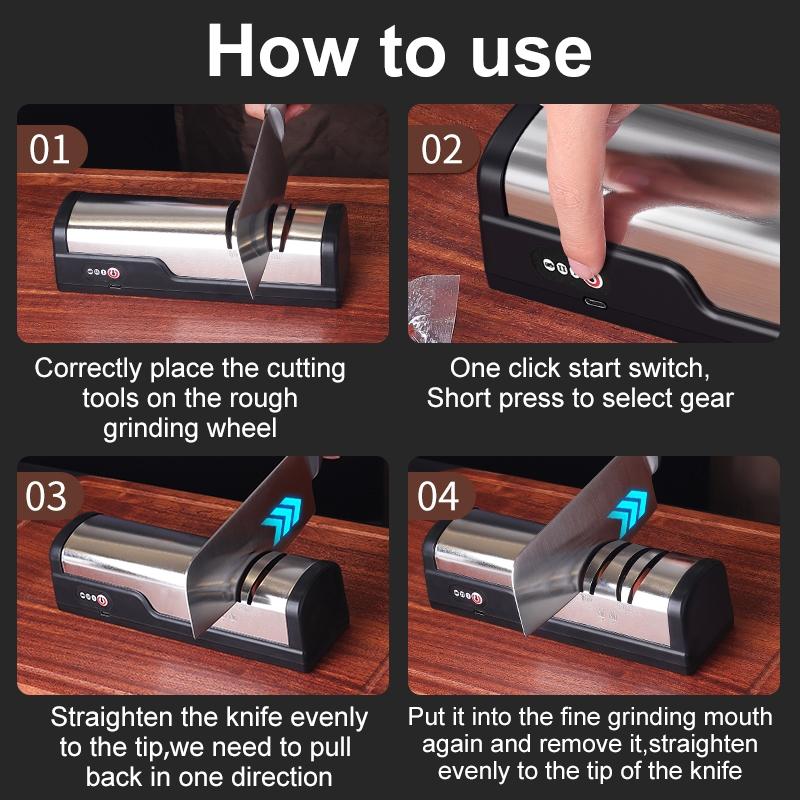 How to use

01

Correctly place the cutting tools on the rough grinding wheel

02

One click start switch, Short press to select gear

03

Straighten the knife evenly to the tip,we need to pull back in one direction

04

Put it into the fine grinding mouth again and remove it,straighten evenly to the tip of the knife