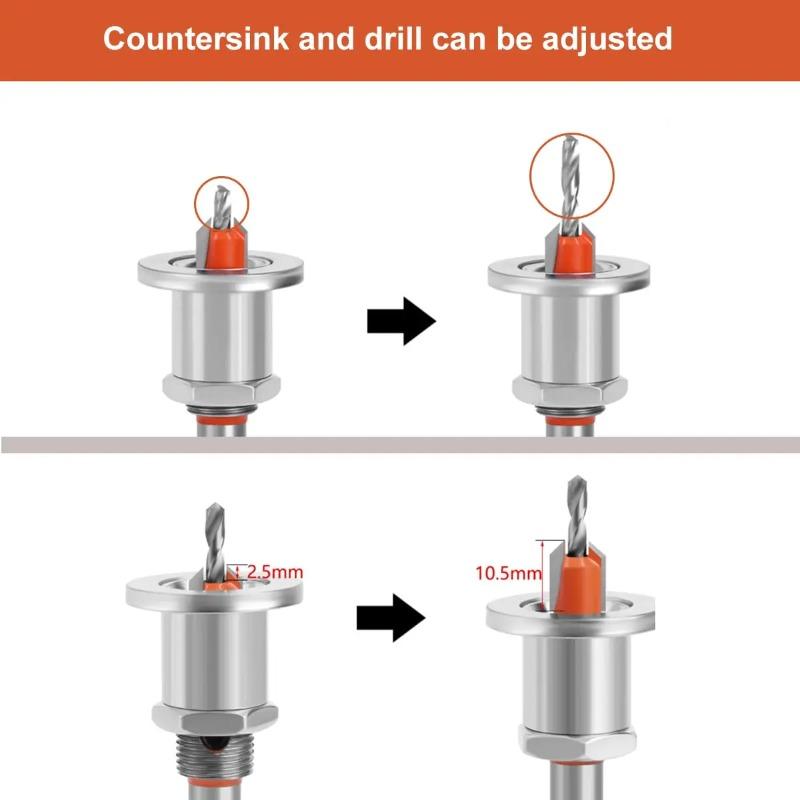 Countersink and drill can be adjusted

2.5mm

10.5mm