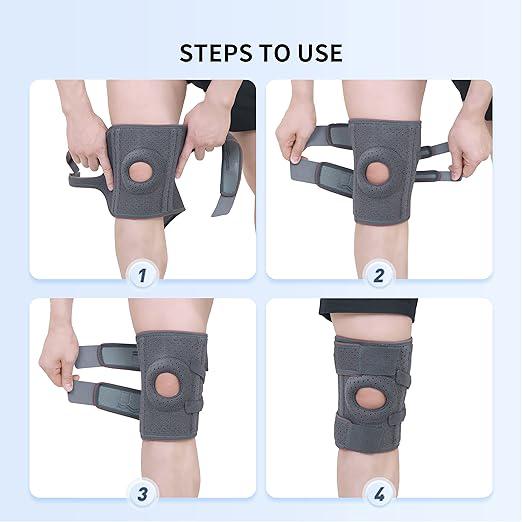 STEPS TO USE

1

2

3

4