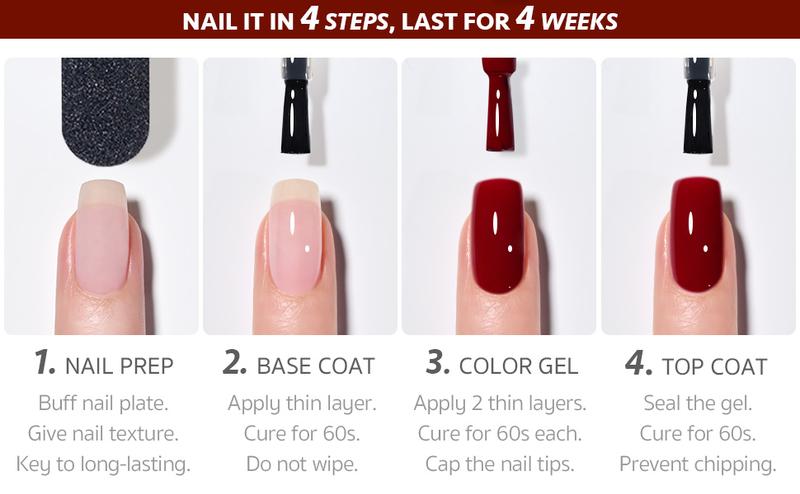 NAIL IT IN 4 STEPS, LAST FOR 4 WEEKS

1. NAIL PREP
Buff nail plate.
Give nail texture.
Key to long-lasting.

2. BASE COAT
Apply thin layer.
Cure for 60s.
Do not wipe.

3. COLOR GEL
Apply 2 thin layers.
Cure for 60s each.
Cap the nail tips.

4. TOP COAT
Seal the gel.
Cure for 60s.
Prevent chipping.