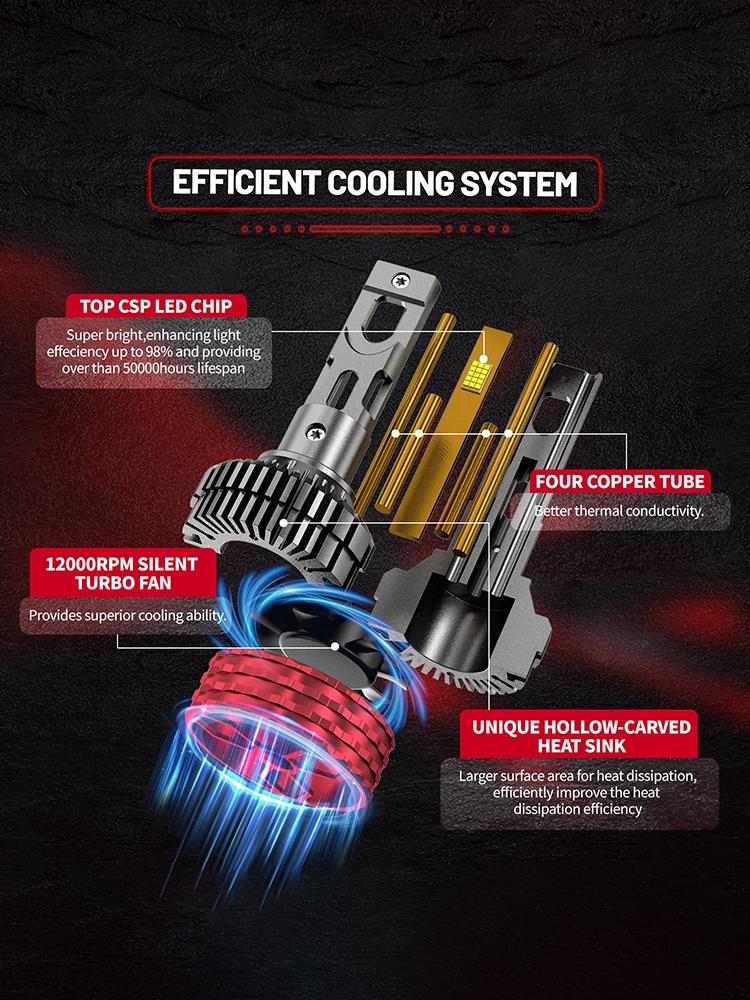 EFFICIENT COOLING SYSTEM

TOP CSP LED CHIP

Super bright,enhancing light effeciency up to 98% and providing over than 50000hours lifespan

FOUR COPPER TUBE

Better thermal conductivity.

12000RPM SILENT TURBO FAN

Provides superior cooling ability.

UNIQUE HOLLOW-CARVED HEAT SINK

Larger surface area for heat dissipation, efficiently improve the heat dissipation efficiency