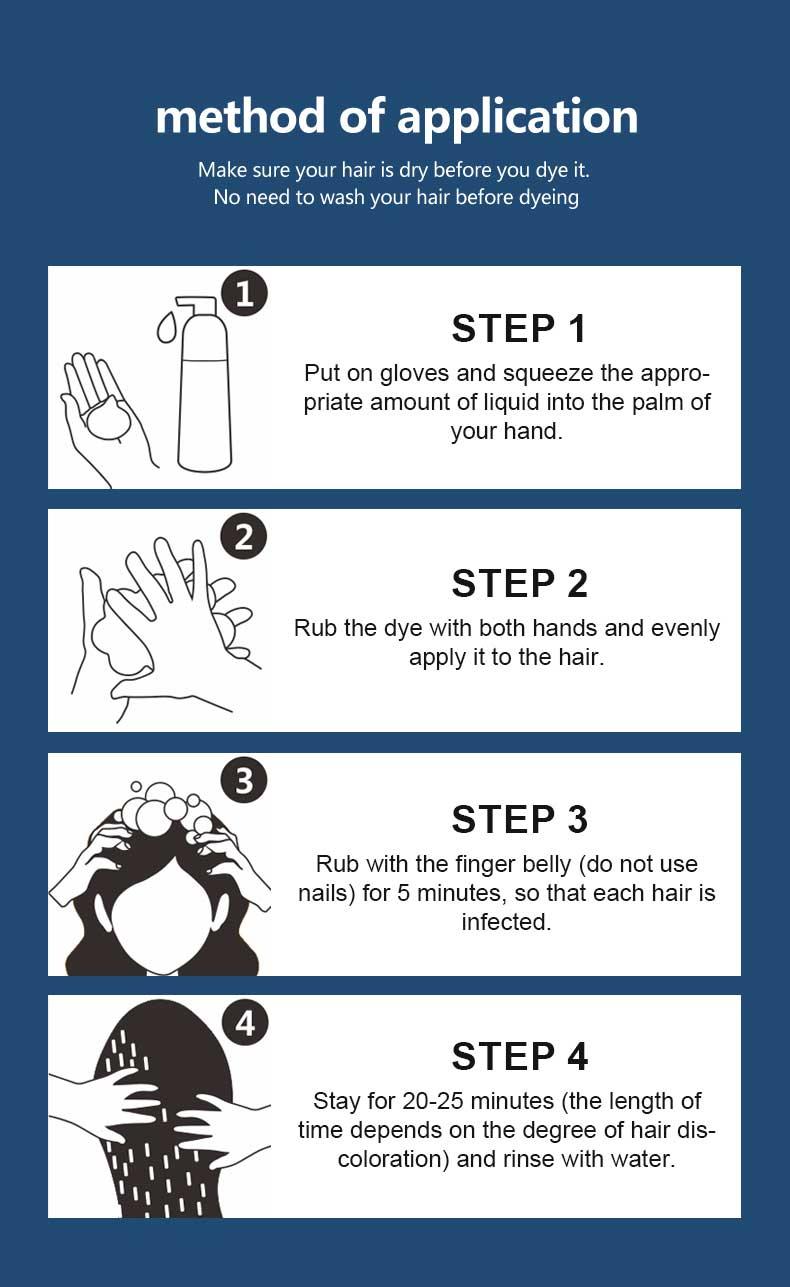 method of application

Make sure your hair is dry before you dye it.
No need to wash your hair before dyeing

1

STEP 1

Put on gloves and squeeze the appropriate amount of liquid into the palm of your hand.

2

STEP 2

Rub the dye with both hands and evenly apply it to the hair.

3

STEP 3

Rub with the finger belly (do not use nails) for 5 minutes, so that each hair is infected.

4

STEP 4

Stay for 20-25 minutes (the length of time depends on the degree of hair discoloration) and rinse with water.