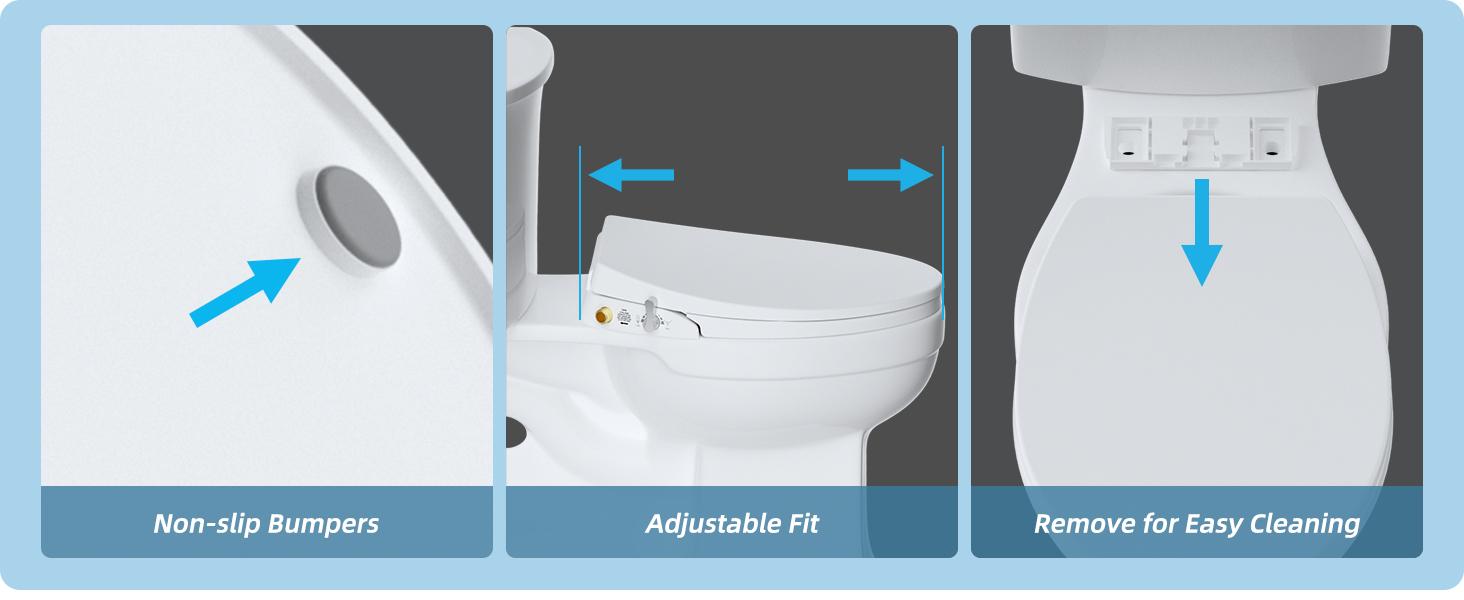 Non-slip Bumpers

Adjustable Fit

Remove for Easy Cleaning