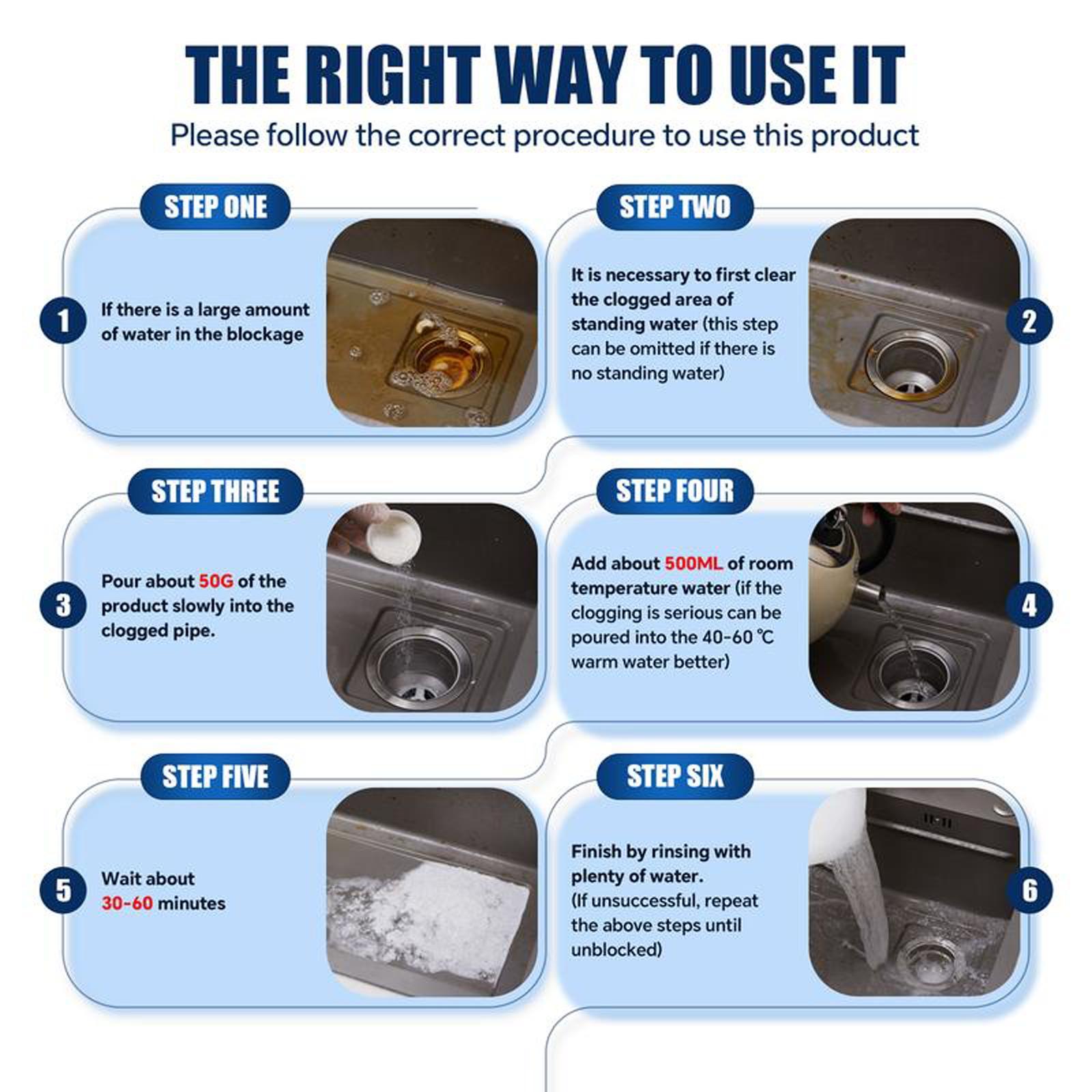 THE RIGHT WAY TO USE IT

Please follow the correct procedure to use this product

STEP ONE

1 If there is a large amount of water in the blockage

STEP TWO

It is necessary to first clear the clogged area of standing water (this step can be omitted if there is no standing water) 2

STEP THREE

3 Pour about 50G of the product slowly into the clogged pipe.

STEP FOUR

Add about 500ML of room temperature water (if the clogging is serious can be poured into the 40-60 ℃ warm water better) 4

STEP FIVE

5 Wait about 30-60 minutes

STEP SIX

Finish by rinsing with plenty of water. (If unsuccessful, repeat the above steps until unblocked) 6