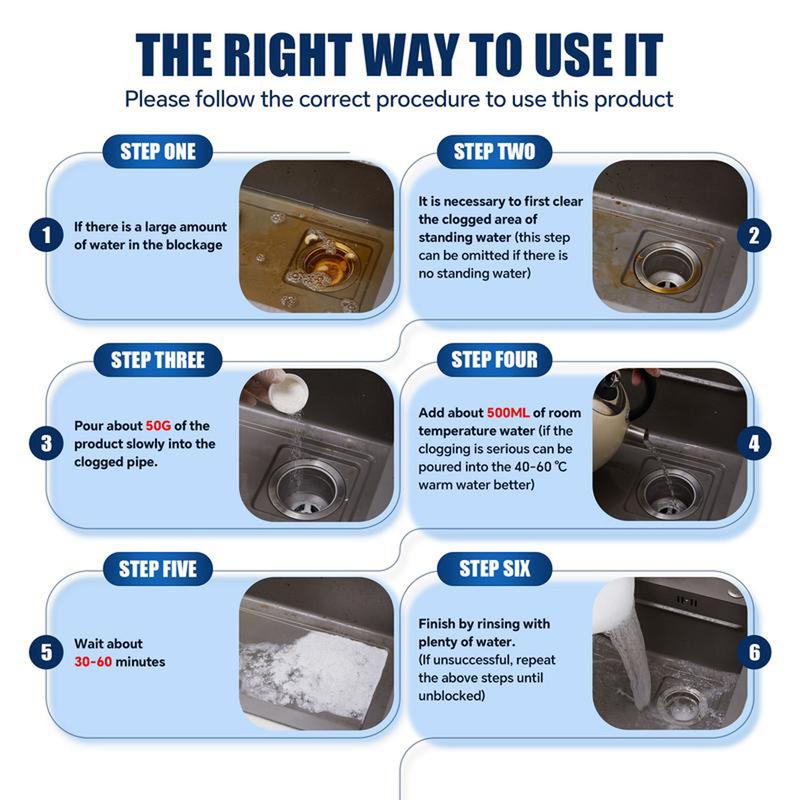 THE RIGHT WAY TO USE IT
Please follow the correct procedure to use this product

STEP ONE
1
If there is a large amount of water in the blockage

STEP TWO
It is necessary to first clear the clogged area of standing water (this step can be omitted if there is no standing water)
2

STEP THREE
3
Pour about 50G of the product slowly into the clogged pipe.

STEP FOUR
Add about 500ML of room temperature water (if the clogging is serious can be poured into the 40-60 ℃ warm water better)
4

STEP FIVE
5
Wait about 30-60 minutes

STEP SIX
Finish by rinsing with plenty of water. (If unsuccessful, repeat the above steps until unblocked)
6