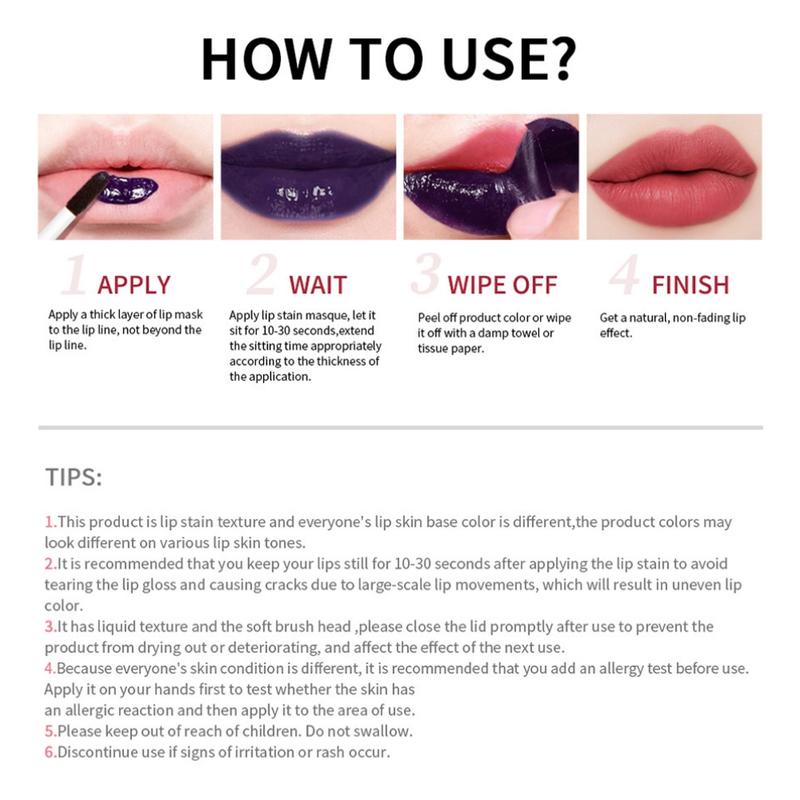 HOW TO USE?

1 APPLY
Apply a thick layer of lip mask to the lip line, not beyond the lip line.

2 WAIT
Apply lip stain masque, let it sit for 10-30 seconds,extend the sitting time appropriately according to the thickness of the application.

3 WIPE OFF
Peel off product color or wipe it off with a damp towel or tissue paper.

4 FINISH
Get a natural, non-fading lip effect.

TIPS:

1.This product is lip stain texture and everyone's lip skin base color is different,the product colors may look different on various lip skin tones.
2.It is recommended that you keep your lips still for 10-30 seconds after applying the lip stain to avoid tearing the lip gloss and causing cracks due to large-scale lip movements, which will result in uneven lip color.
3.It has liquid texture and the soft brush head ,please close the lid promptly after use to prevent the product from drying out or deteriorating, and affect the effect of the next use.
4.Because everyone's skin condition is different, it is recommended that you add an allergy test before use. Apply it on your hands first to test whether the skin has an allergic reaction and then apply it to the area of use.
5.Please keep out of reach of children. Do not swallow.
6.Discontinue use if signs of irritation or rash occur.