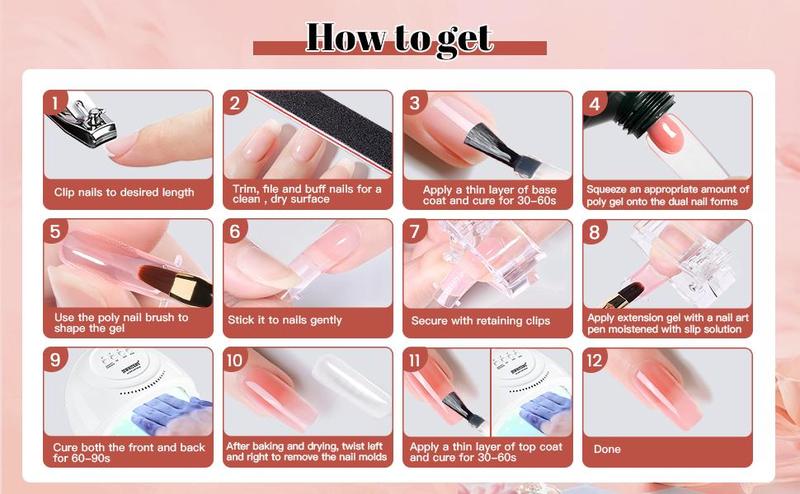 How to get

1
Clip nails to desired length

2
Trim, file and buff nails for a clean , dry surface

3
Apply a thin layer of base coat and cure for 30-60s

4
Squeeze an appropriate amount of poly gel onto the dual nail forms

5
Use the poly nail brush to shape the gel

6
Stick it to nails gently

7
Secure with retaining clips

8
Apply extension gel with a nail art pen moistened with slip solution

9
Cure both the front and back for 60-90s

10
After baking and drying, twist left and right to remove the nail molds

11
Apply a thin layer of top coat and cure for 30-60s

12
Done