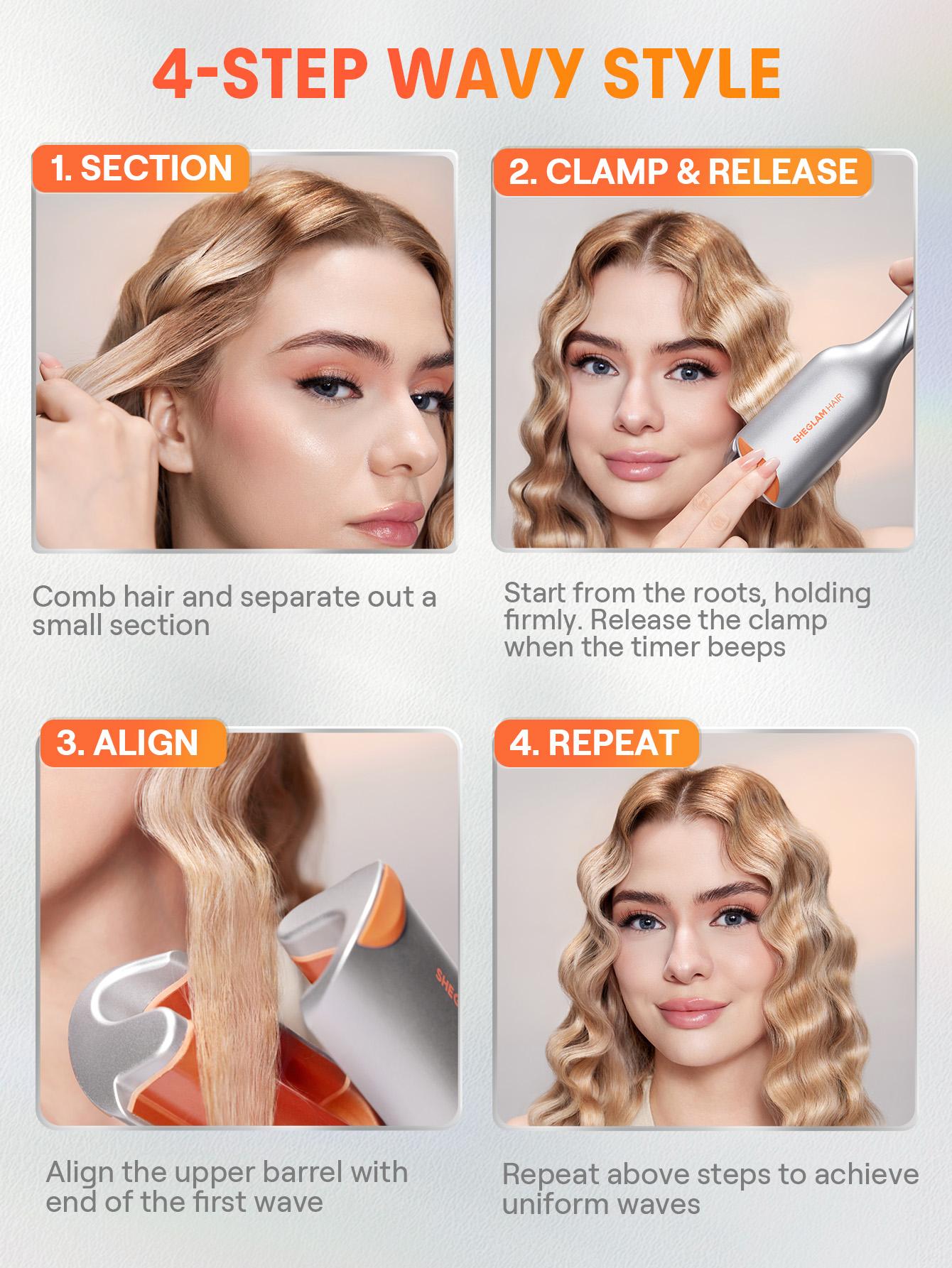 4-STEP WAVY STYLE

1. SECTION

Comb hair and separate out a small section

2. CLAMP & RELEASE

SHEGLAM HAIR

Start from the roots, holding firmly. Release the clamp when the timer beeps

3. ALIGN

SHEG

Align the upper barrel with end of the first wave

4. REPEAT

Repeat above steps to achieve uniform waves