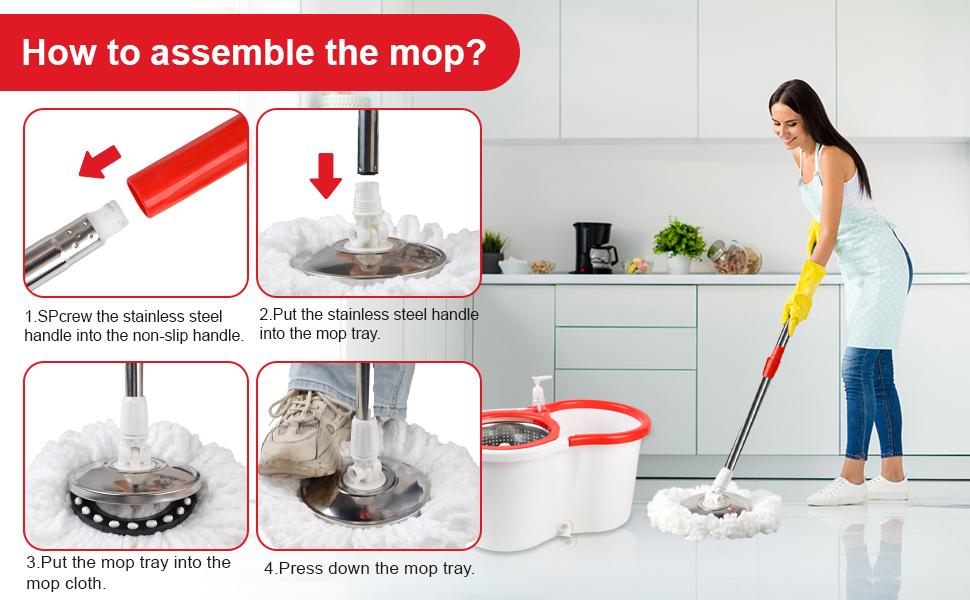 How to assemble the mop?

1.SPcrew the stainless steel handle into the non-slip handle.

2.Put the stainless steel handle into the mop tray.

3.Put the mop tray into the mop cloth.

4.Press down the mop tray.