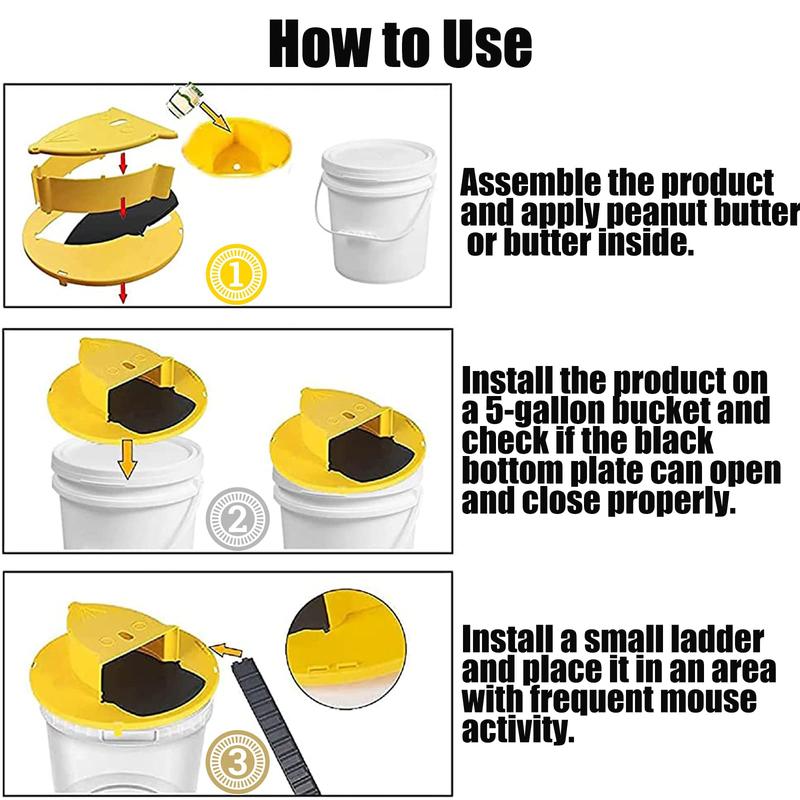 How to Use

①

Assemble the product and apply peanut butter or butter inside.

②

Install the product on a 5-gallon bucket and check if the black bottom plate can open and close properly.

③

Install a small ladder and place it in an area with frequent mouse activity.