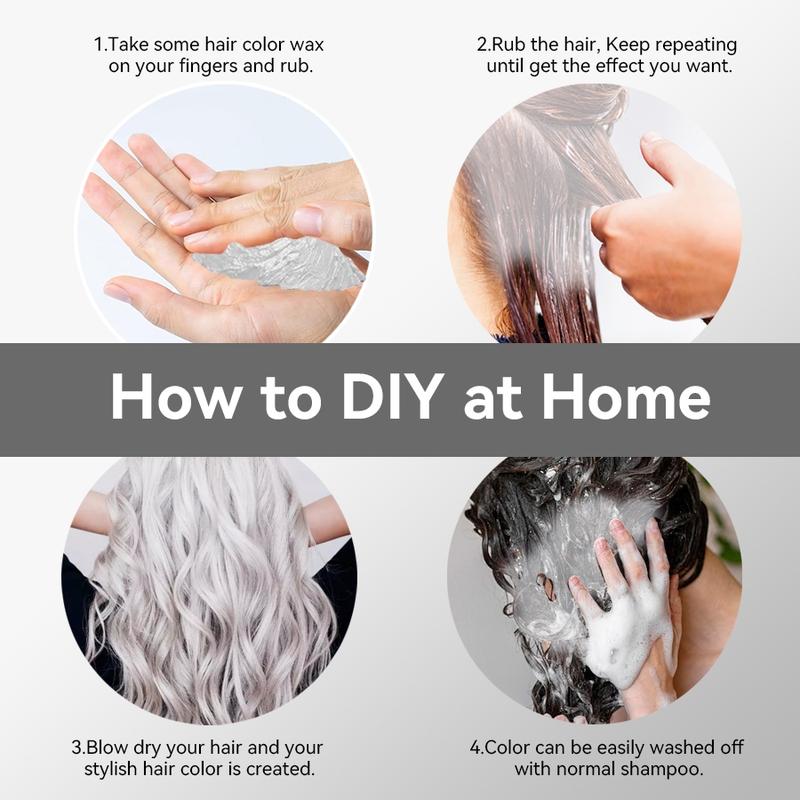 1.Take some hair color wax on your fingers and rub.

2.Rub the hair, Keep repeating until get the effect you want.

How to DIY at Home

3.Blow dry your hair and your stylish hair color is created.

4.Color can be easily washed off with normal shampoo.