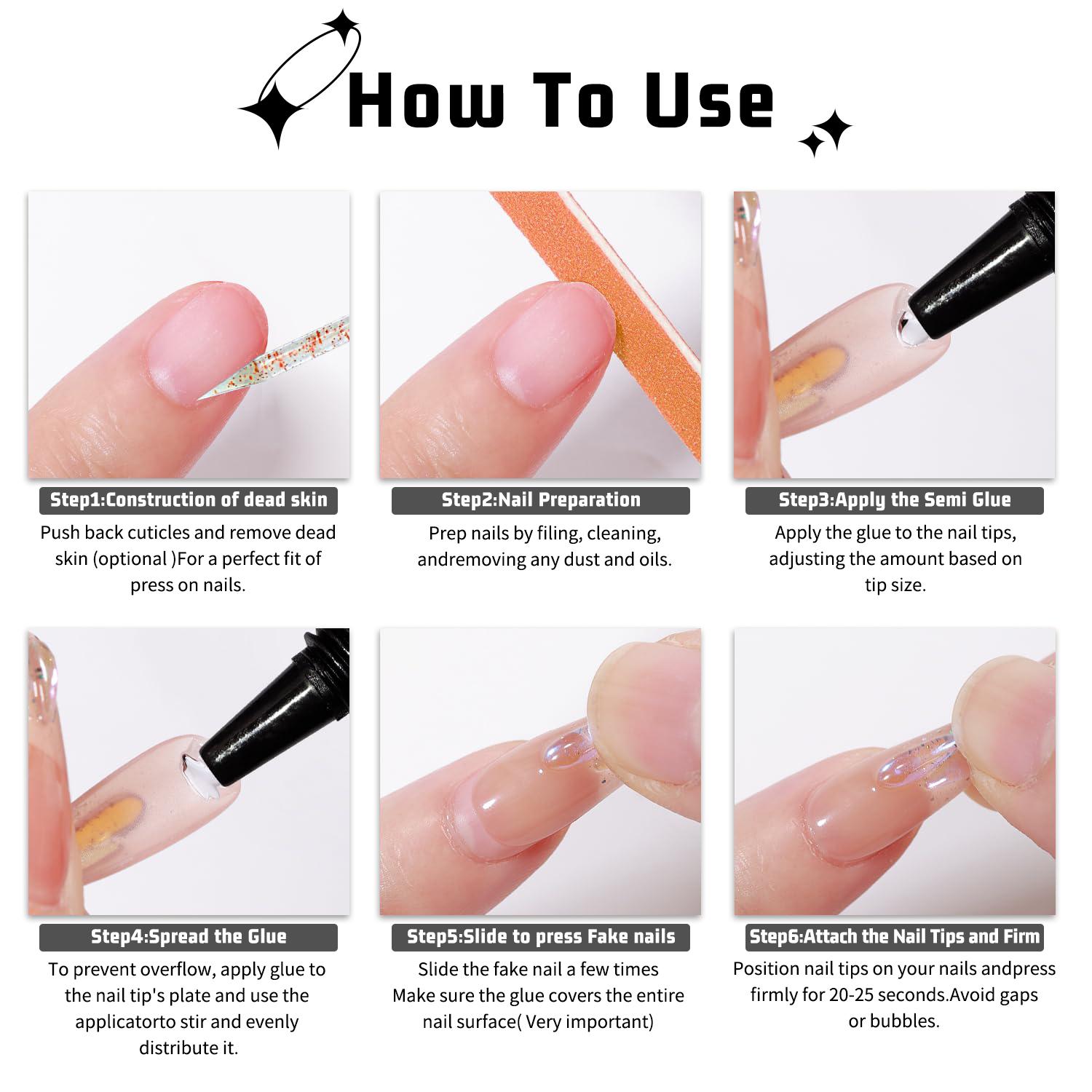 How To Use

Step1:Construction of dead skin

Push back cuticles and remove dead skin (optional )For a perfect fit of press on nails.

Step2:Nail Preparation

Prep nails by filing, cleaning, andremoving any dust and oils.

Step3:Apply the Semi Glue

Apply the glue to the nail tips, adjusting the amount based on tip size.

Step4:Spread the Glue

To prevent overflow, apply glue to the nail tip's plate and use the applicatorto stir and evenly distribute it.

Step5:Slide to press Fake nails

Slide the fake nail a few times Make sure the glue covers the entire nail surface( Very important)

Step6:Attach the Nail Tips and Firm

Position nail tips on your nails andpress firmly for 20-25 seconds.Avoid gaps or bubbles.