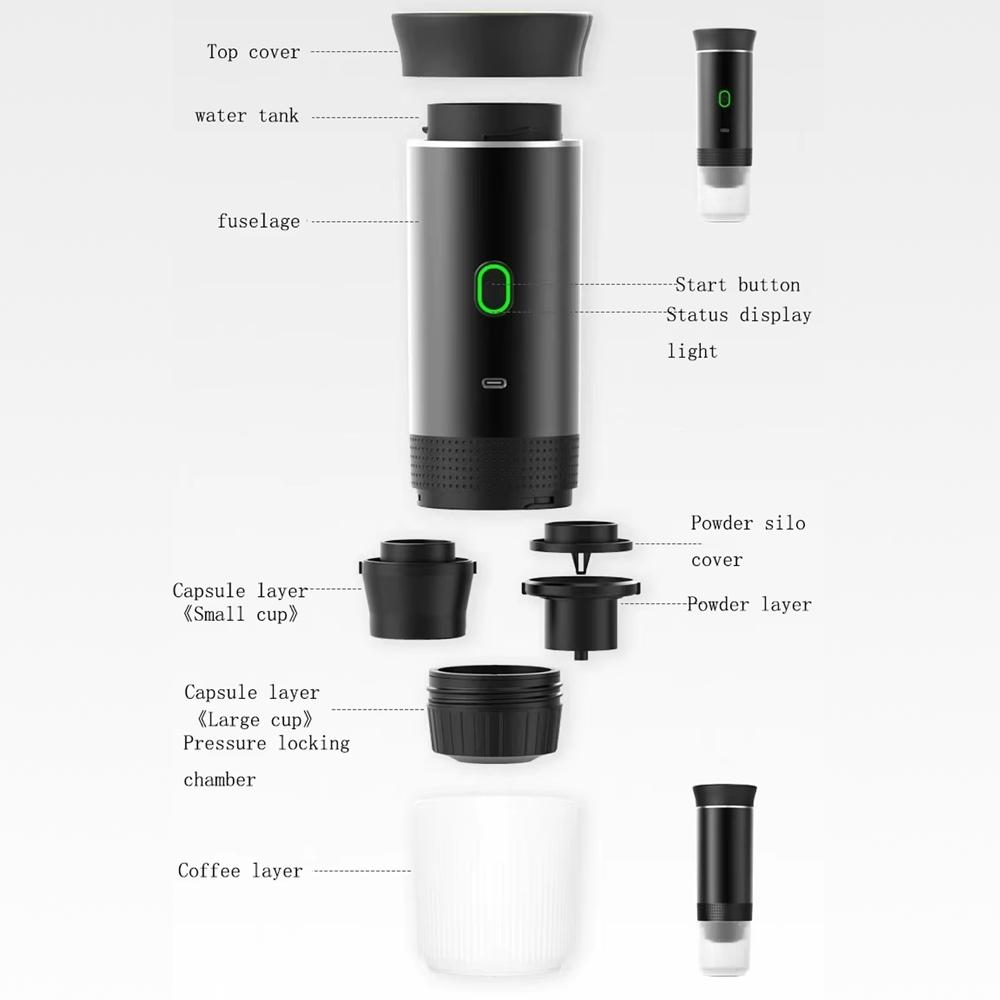 Top cover

water tank

fuselage

Start button

Status display light

Powder silo cover

Capsule layer 《Small cup》

Powder layer

Capsule layer 《Large cup》

Pressure locking chamber

Coffee layer