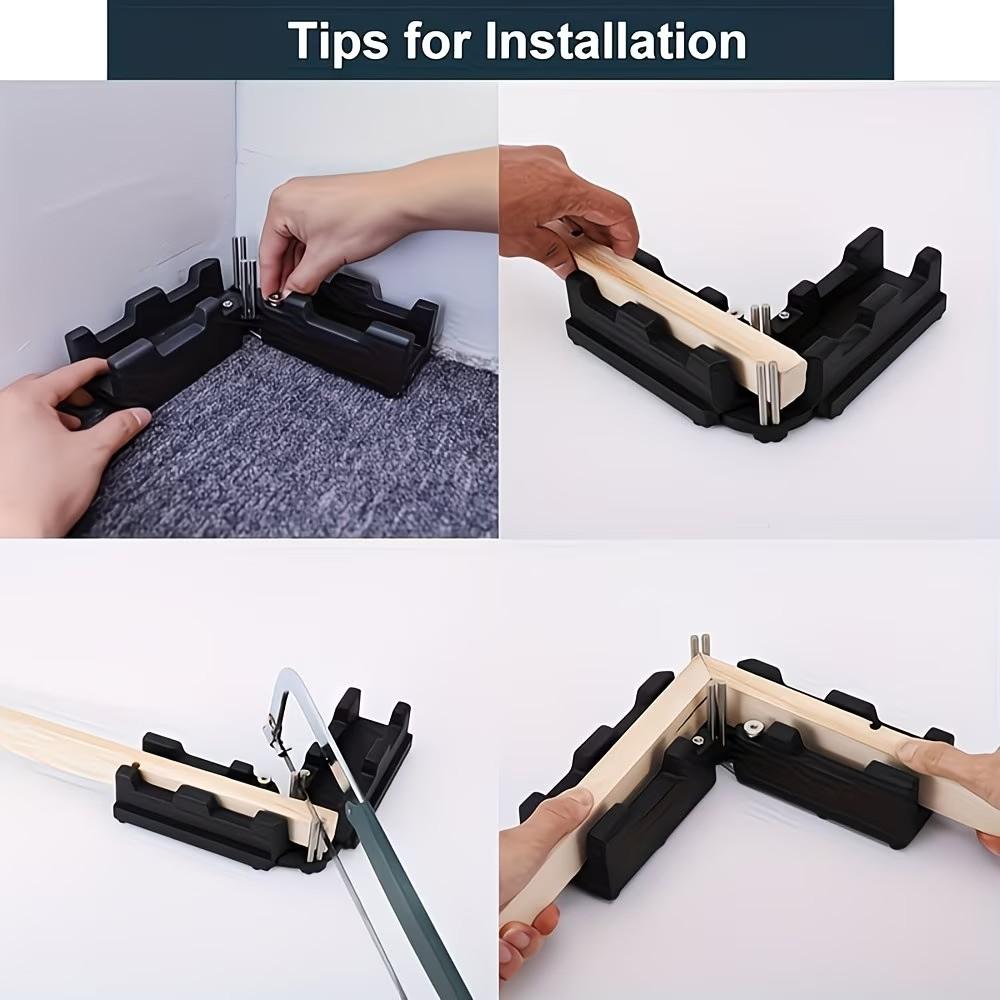 Tips for Installation