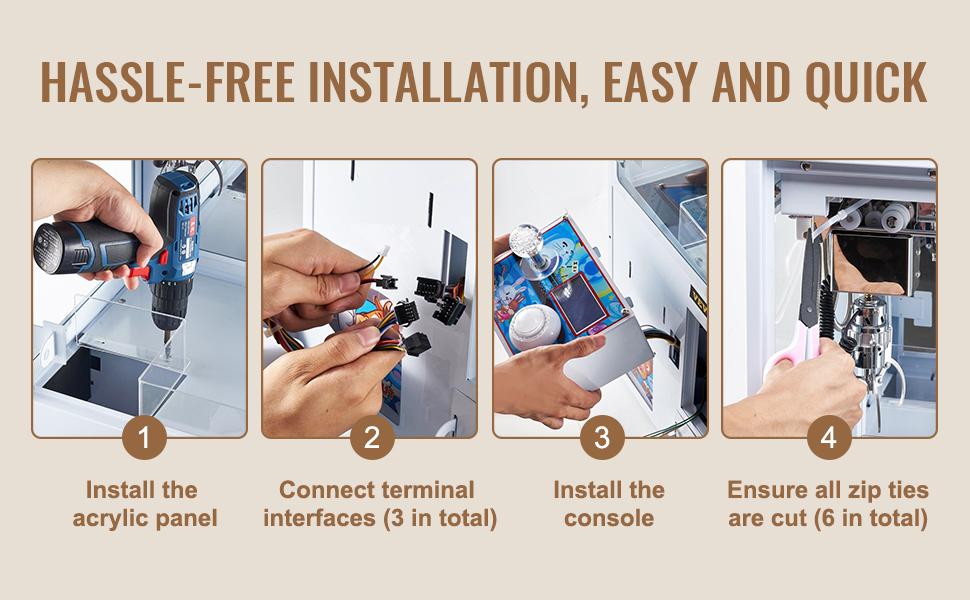 HASSLE-FREE INSTALLATION, EASY AND QUICK

1
Install the acrylic panel

2
Connect terminal interfaces (3 in total)

3
Install the console

4
Ensure all zip ties are cut (6 in total)