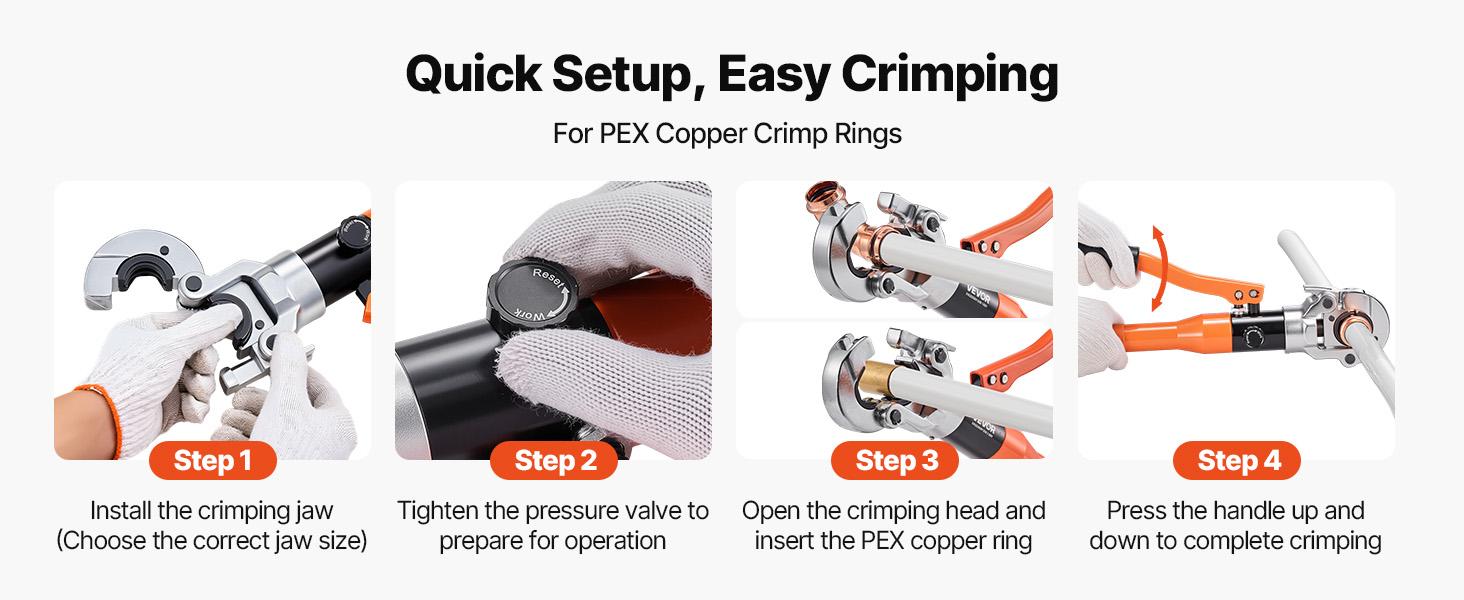 Quick Setup, Easy Crimping

For PEX Copper Crimp Rings

Reset
Work

VEVOR

VEVOR

Step 1

Install the crimping jaw (Choose the correct jaw size)

Step 2

Tighten the pressure valve to prepare for operation

Step 3

Open the crimping head and insert the PEX copper ring

Step 4

Press the handle up and down to complete crimping