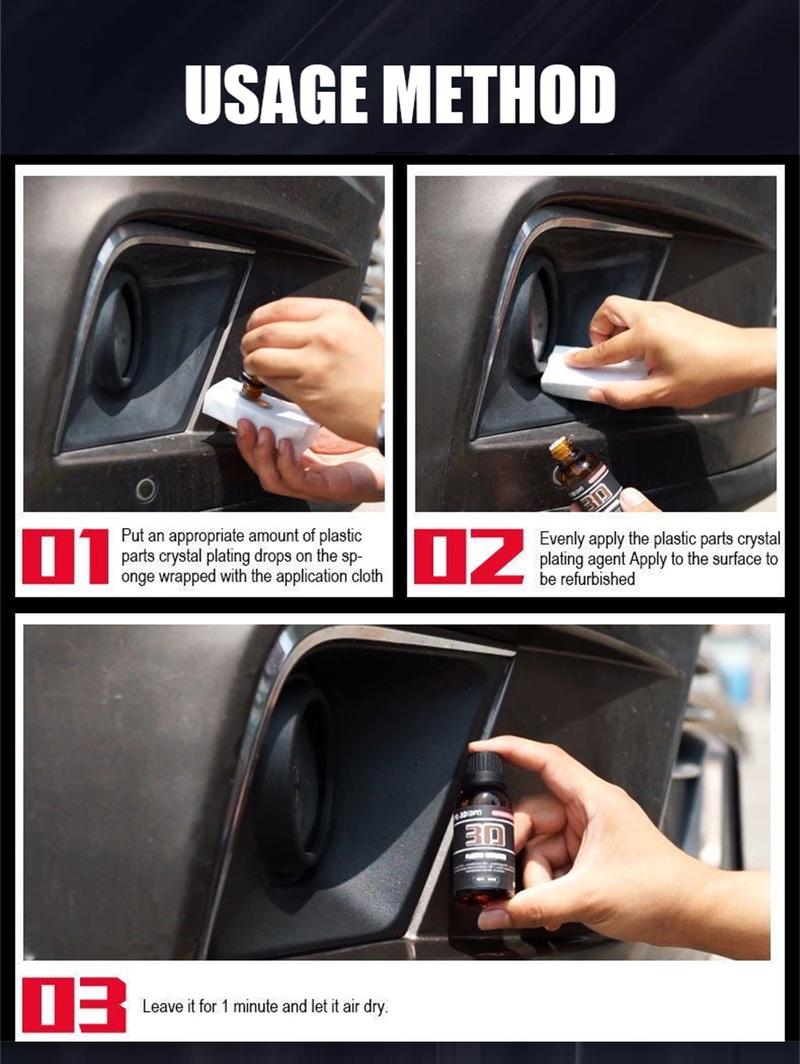 USAGE METHOD

01 Put an appropriate amount of plastic parts crystal plating drops on the sponge wrapped with the application cloth

02 Evenly apply the plastic parts crystal plating agent Apply to the surface to be refurbished

3D

3D

03 Leave it for 1 minute and let it air dry.