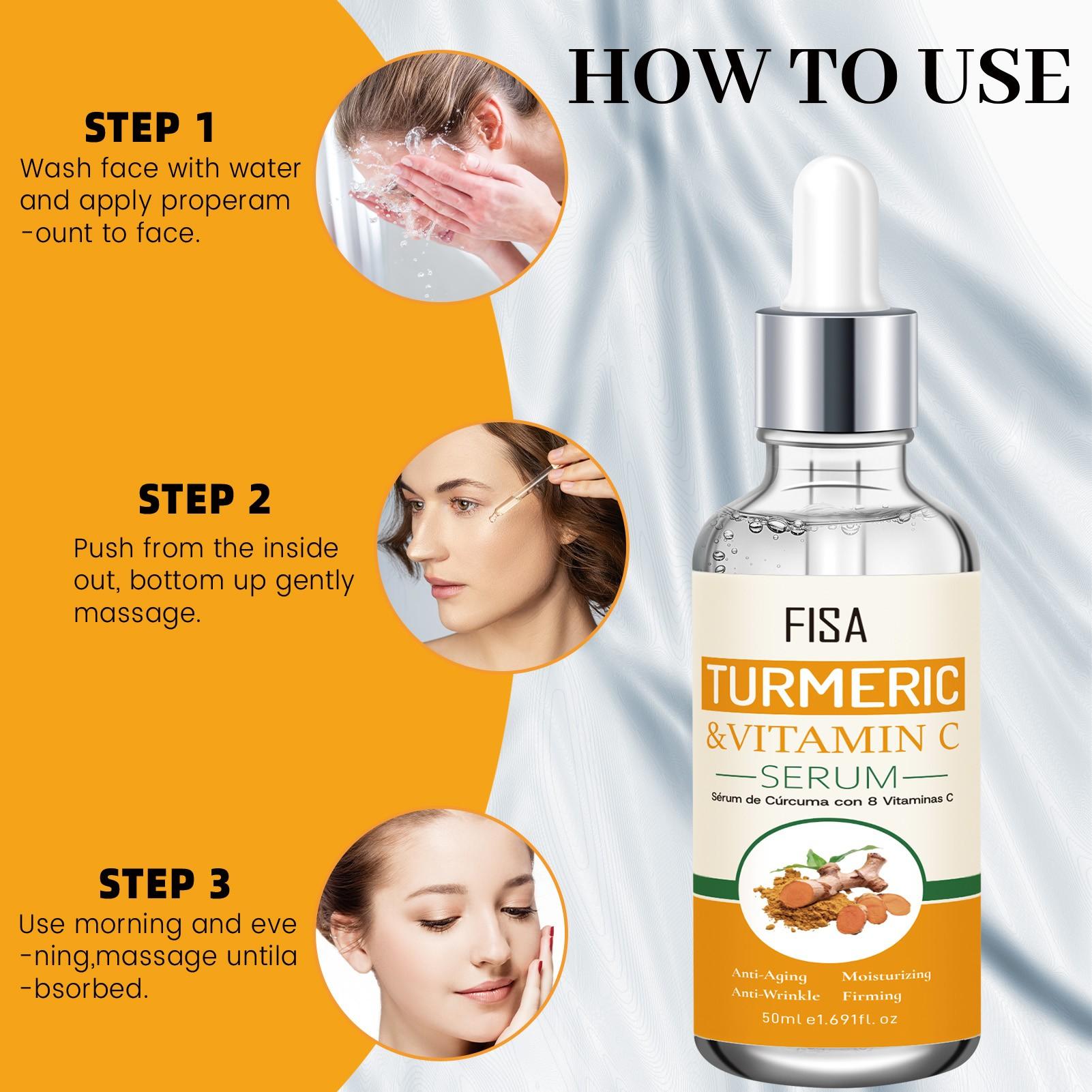 HOW TO USE

STEP 1
Wash face with water and apply properam -ount to face.

STEP 2
Push from the inside out, bottom up gently massage.

STEP 3
Use morning and eve -ning,massage untila -bsorbed.

FISA
TURMERIC
&VITAMIN C
SERUM
Sérum de Cúrcuma con 8 Vitaminas C

Anti-Aging Moisturizing
Anti-Wrinkle Firming
50ml e1.691fl. oz